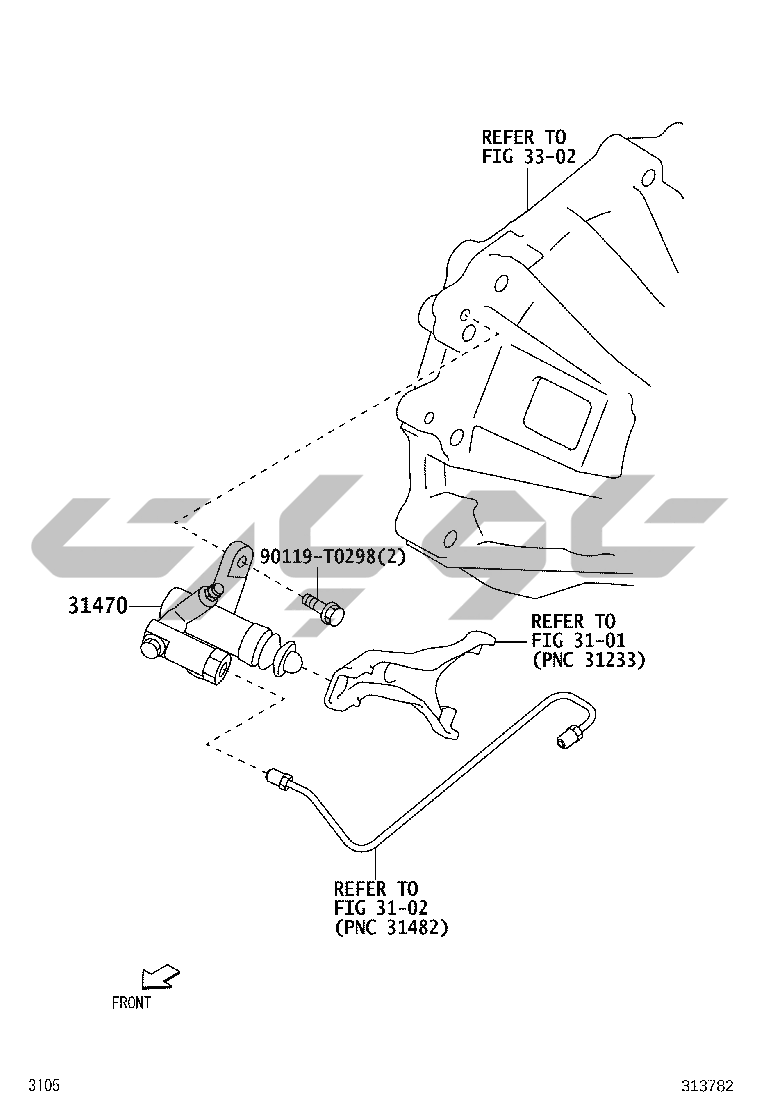 REFER TO
FIG 33-02

90119-T0298(2)

31470

REFER TO
FIG 31-01
(PNC 31233)

REFER TO
FIG 31-02
(PNC 31482)

FRONT

3105

313782