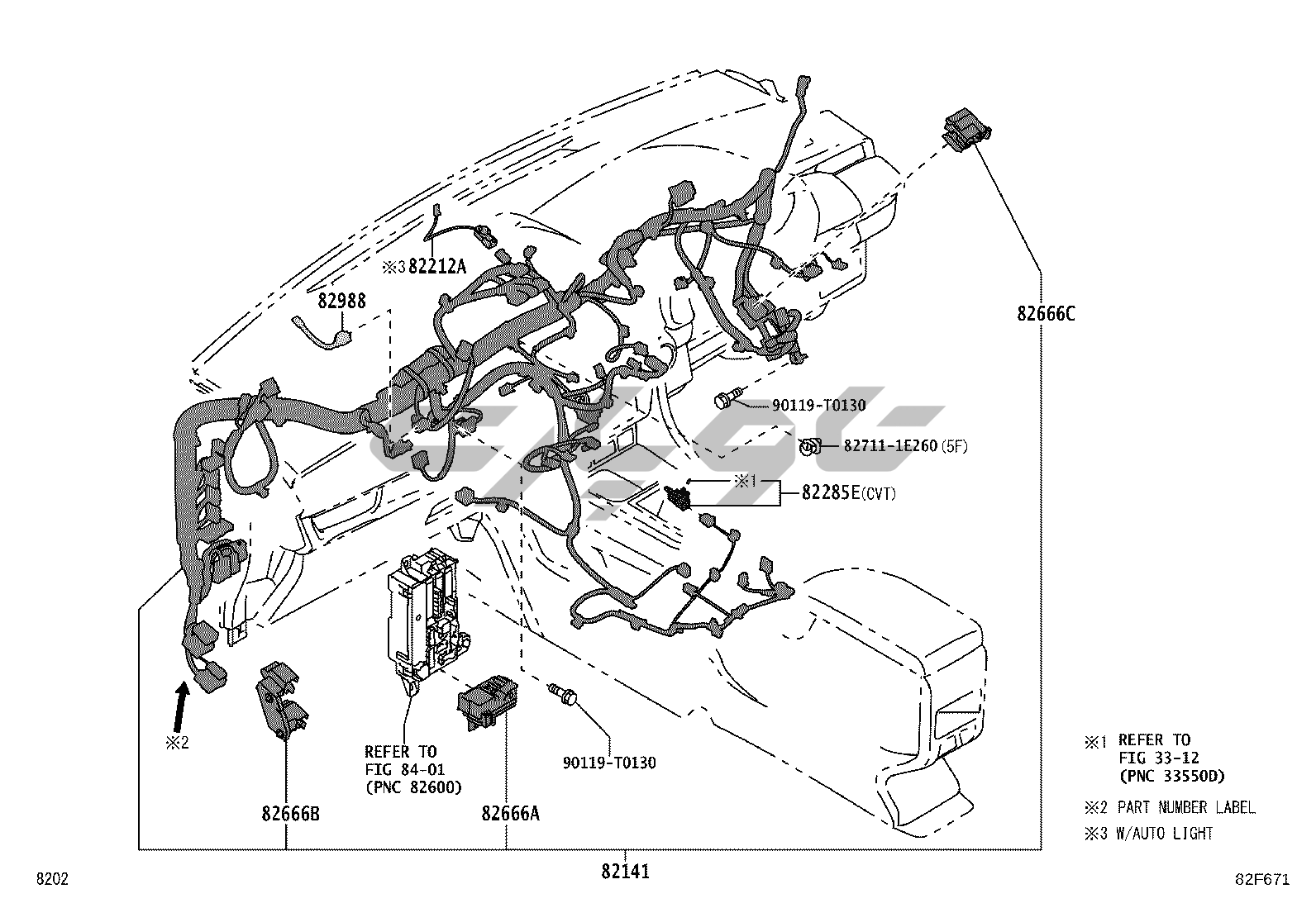 ※3 82212A

82988

82666C

90119-T0130

82711-1E260 (5F)

※1

82285E (CVT)

※2

REFER TO
FIG 84-01
(PNC 82600)

90119-T0130

82666B

82666A

82141

※1 REFER TO
FIG 33-12
(PNC 33550D)

※2 PART NUMBER LABEL

※3 W/AUTO LIGHT

8202

82F671