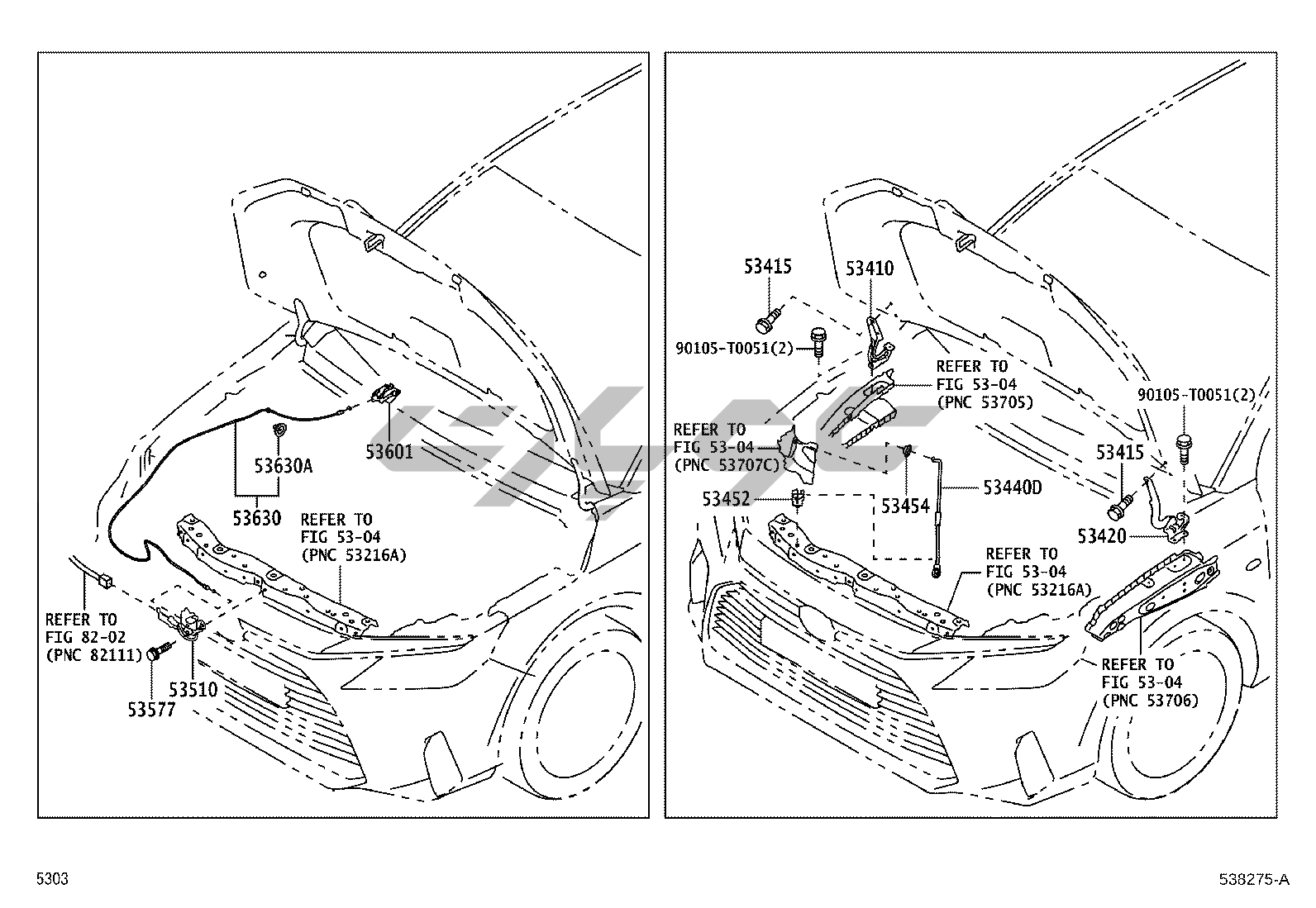 53601

53630A

53630

REFER TO FIG 53-04 (PNC 53216A)

REFER TO FIG 82-02 (PNC 82111)

53510

53577

53415

53410

90105-T0051(2)

REFER TO FIG 53-04 (PNC 53705)

90105-T0051(2)

REFER TO FIG 53-04 (PNC 53707C)

53415

53452

53454

53440D

53420

REFER TO FIG 53-04 (PNC 53216A)

REFER TO FIG 53-04 (PNC 53706)

5303

538275-A