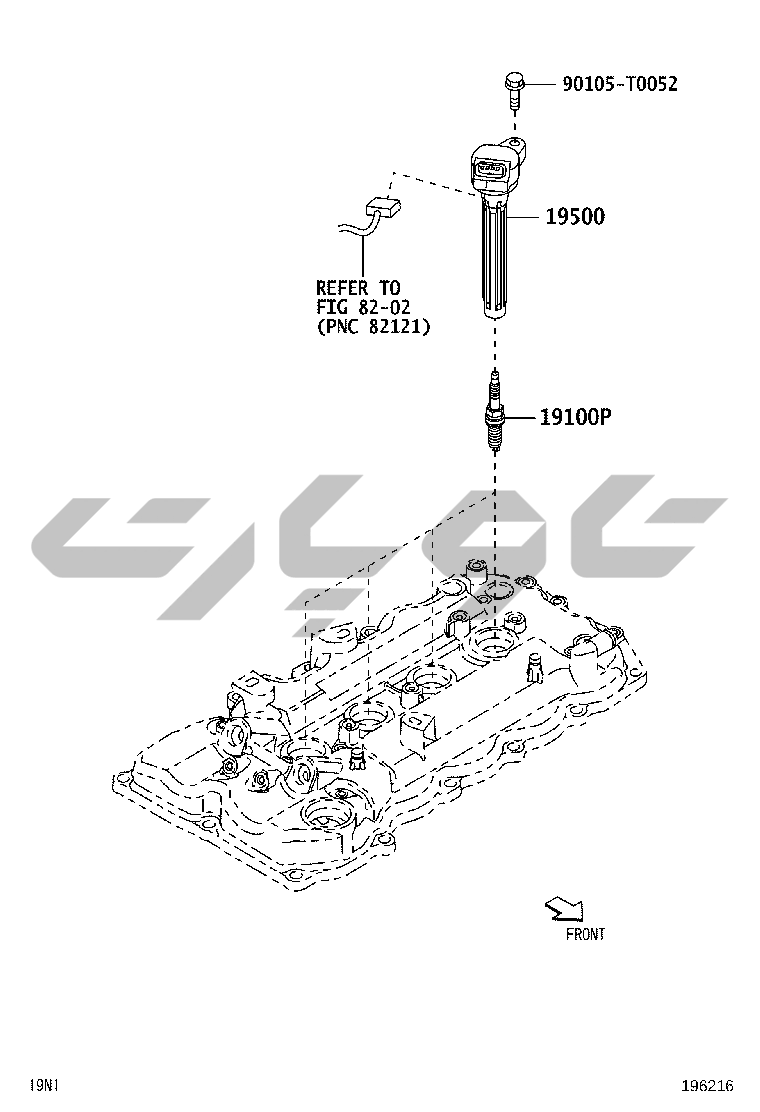 90105-T0052

19500

REFER TO
FIG 82-02
(PNC 82121)

19100P

FRONT

19N1

196216