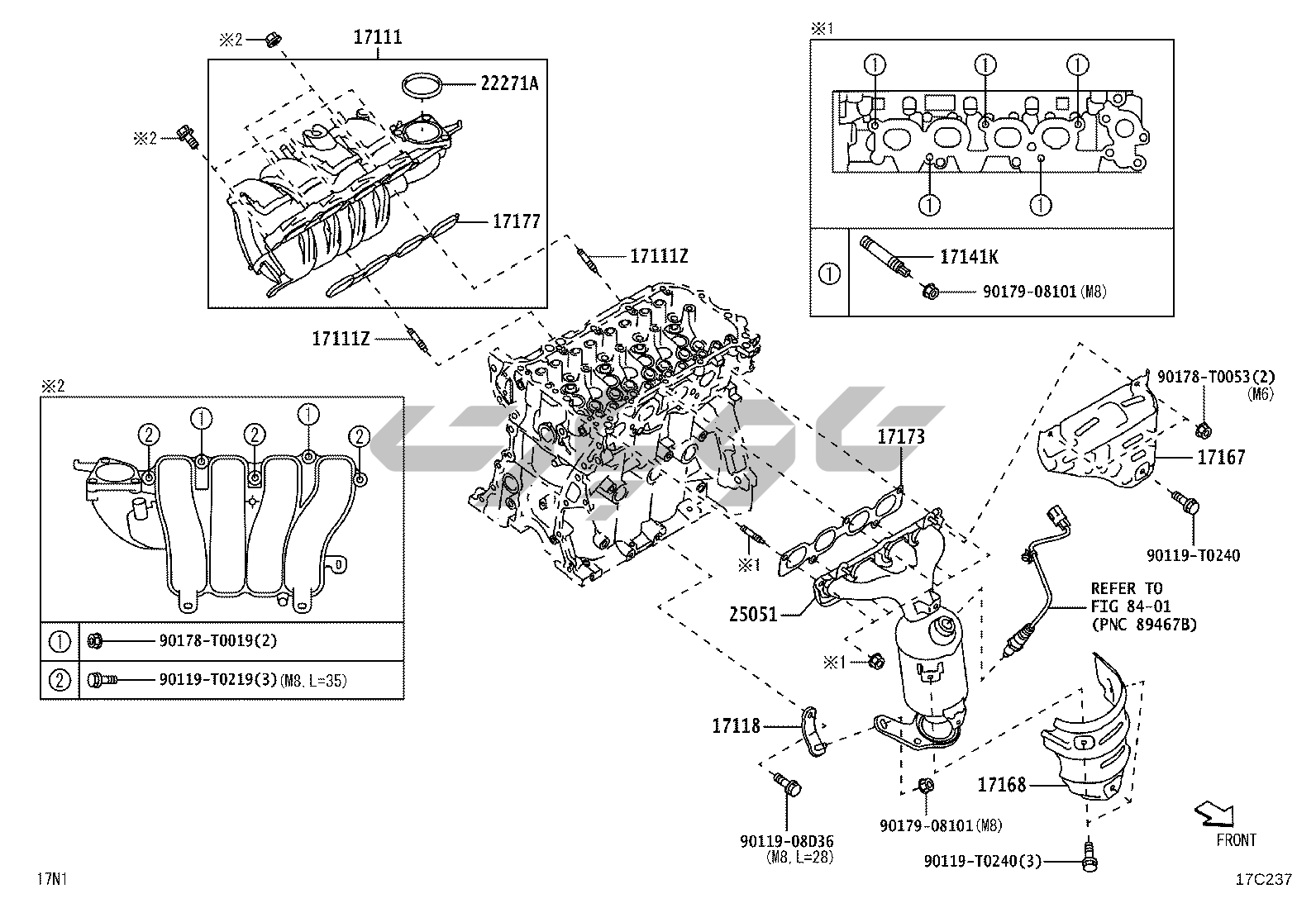 ※2
17111
22271A
※2
17177
17111Z
17111Z
※1
①
①
①
①
①
①
17141K
90179-08101(M8)
※2
②
①
②
①
②
①
90178-T0019(2)
②
90119-T0219(3)(M8, L=35)
17173
90178-T0053(2)
(M6)
17167
90119-T0240
※1
25051
REFER TO
FIG 84-01
(PNC 89467B)
※1
17118
17168
90119-08D36
(M8, L=28)
90179-08101(M8)
90119-T0240(3)
FRONT
17N1
17C237