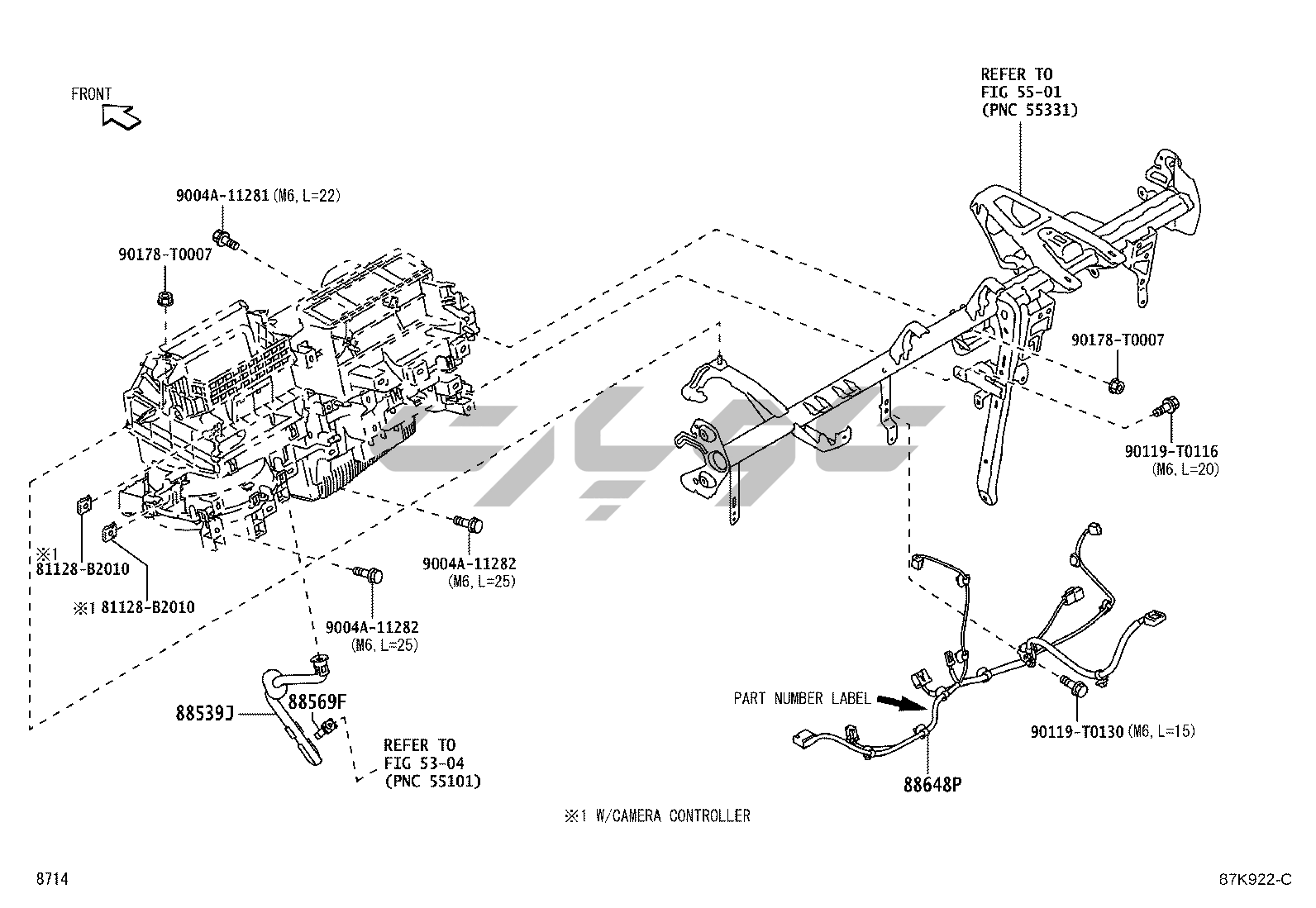 FRONT

REFER TO
FIG 55-01
(PNC 55331)

9004A-11281 (M6, L=22)

90178-T0007

90178-T0007

90119-T0116
(M6, L=20)

※1
81128-B2010

※1 81128-B2010

9004A-11282
(M6, L=25)

9004A-11282
(M6, L=25)

88539J

88569F

REFER TO
FIG 53-04
(PNC 55101)

PART NUMBER LABEL

90119-T0130 (M6, L=15)

88648P

※1 W/CAMERA CONTROLLER

8714

87K922-C