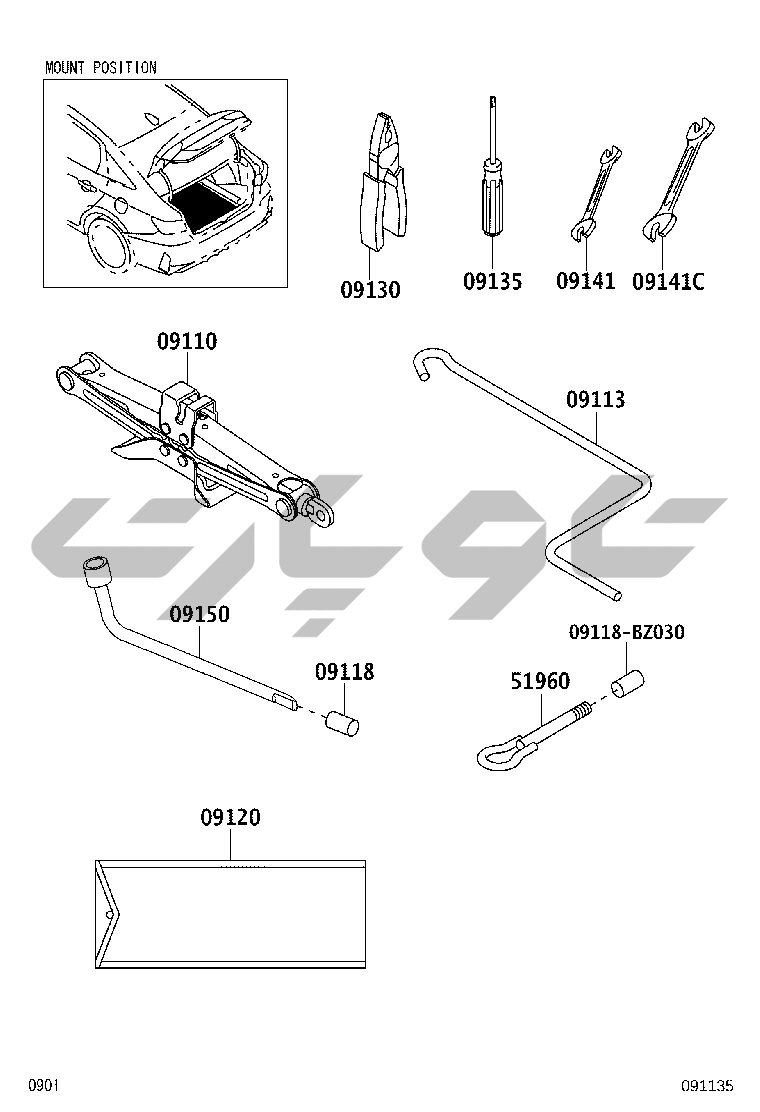 MOUNT POSITION

09130
09135
09141
09141C
09110
09113
09150
09118
09118-BZ030
51960
09120

0901
091135