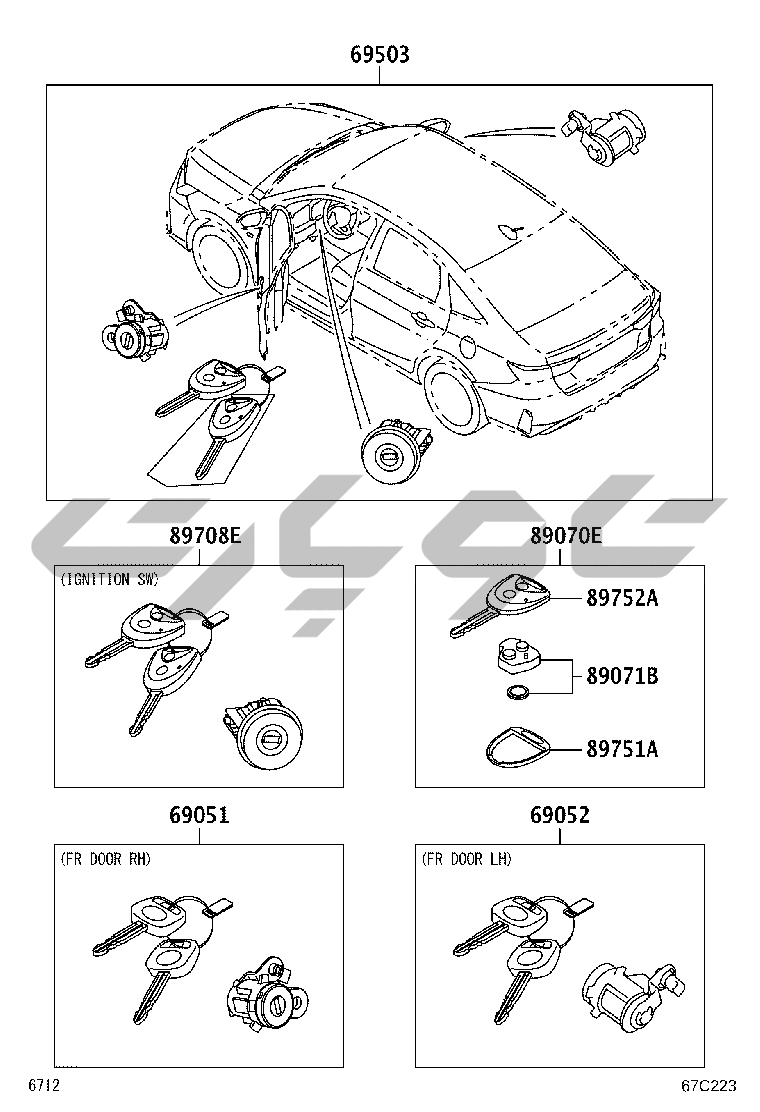 69503

89708E

(IGNITION SW)

89070E

89752A

89071B

89751A

69051

(FR DOOR RH)

69052

(FR DOOR LH)

6712

67C223