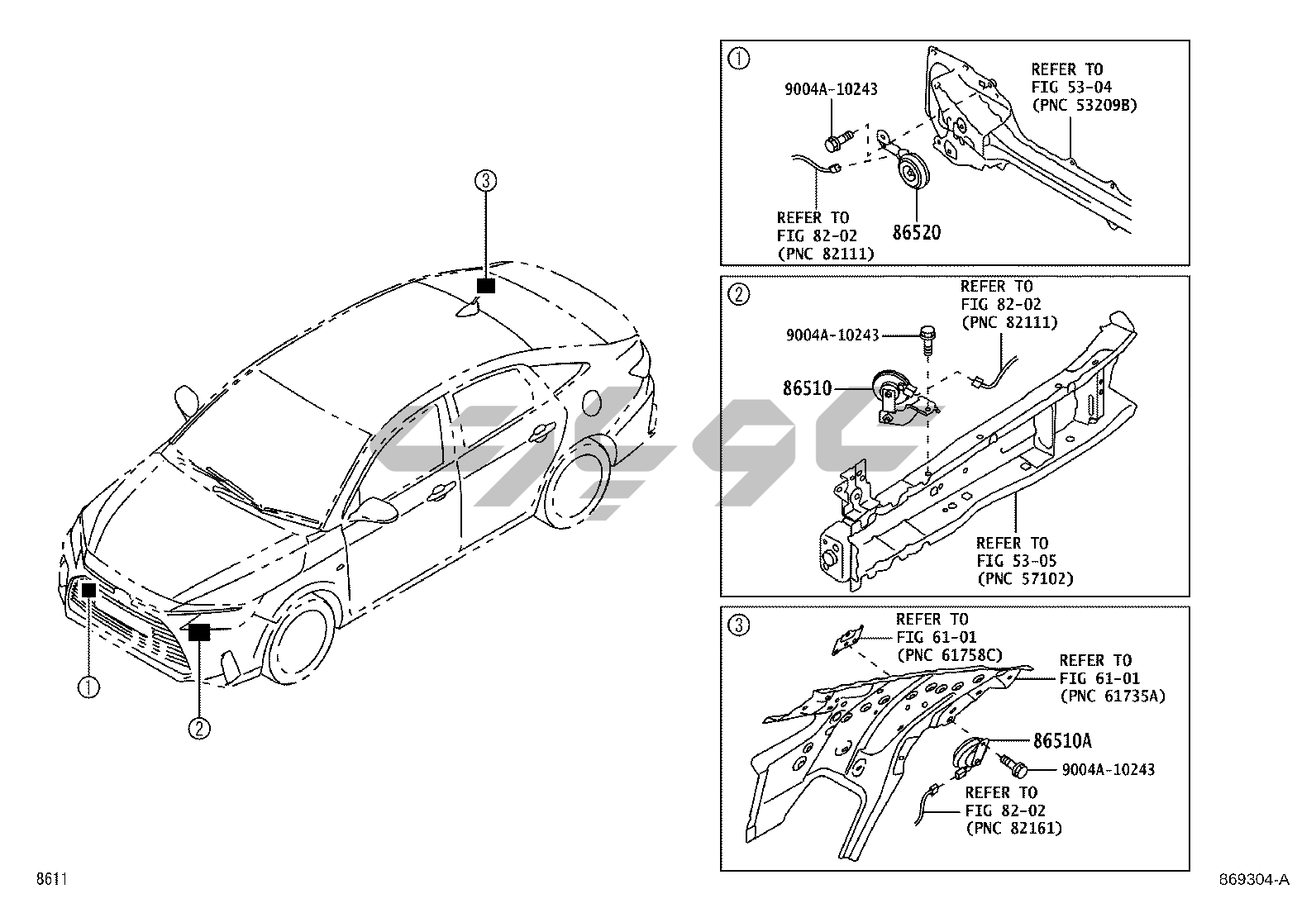 ③

①

②

①
9004A-10243
REFER TO
FIG 53-04
(PNC 53209B)
REFER TO
FIG 82-02
(PNC 82111)
86520

②
REFER TO
FIG 82-02
(PNC 82111)
9004A-10243
86510
REFER TO
FIG 53-05
(PNC 57102)

③
REFER TO
FIG 61-01
(PNC 61758C)
REFER TO
FIG 61-01
(PNC 61735A)
86510A
9004A-10243
REFER TO
FIG 82-02
(PNC 82161)

8611

869304-A