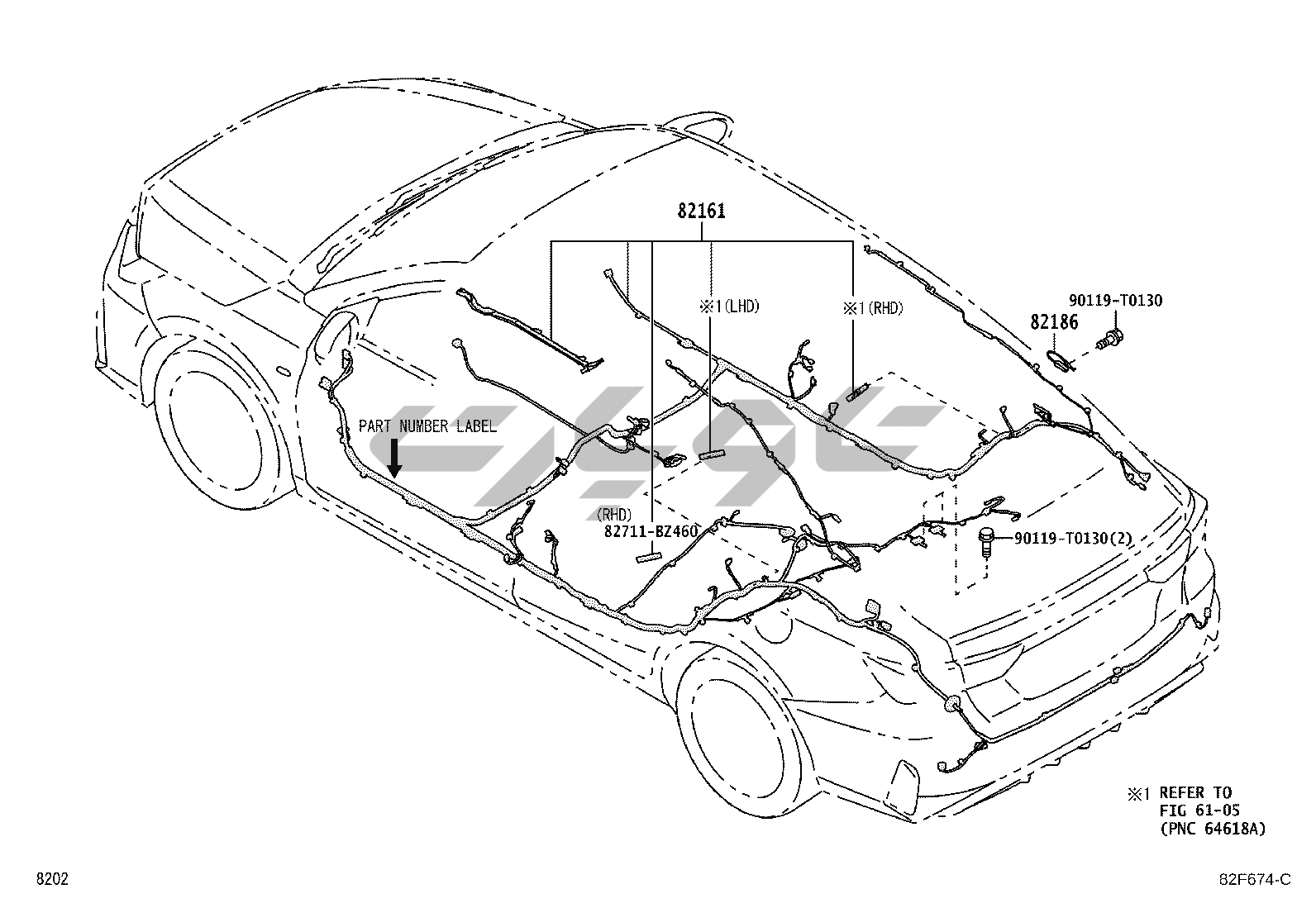 82161

※1(LHD)

※1(RHD)

90119-T0130

82186

PART NUMBER LABEL

(RHD)

82711-BZ460

90119-T0130(2)

※1 REFER TO
FIG 61-05
(PNC 64618A)

8202

82F674-C