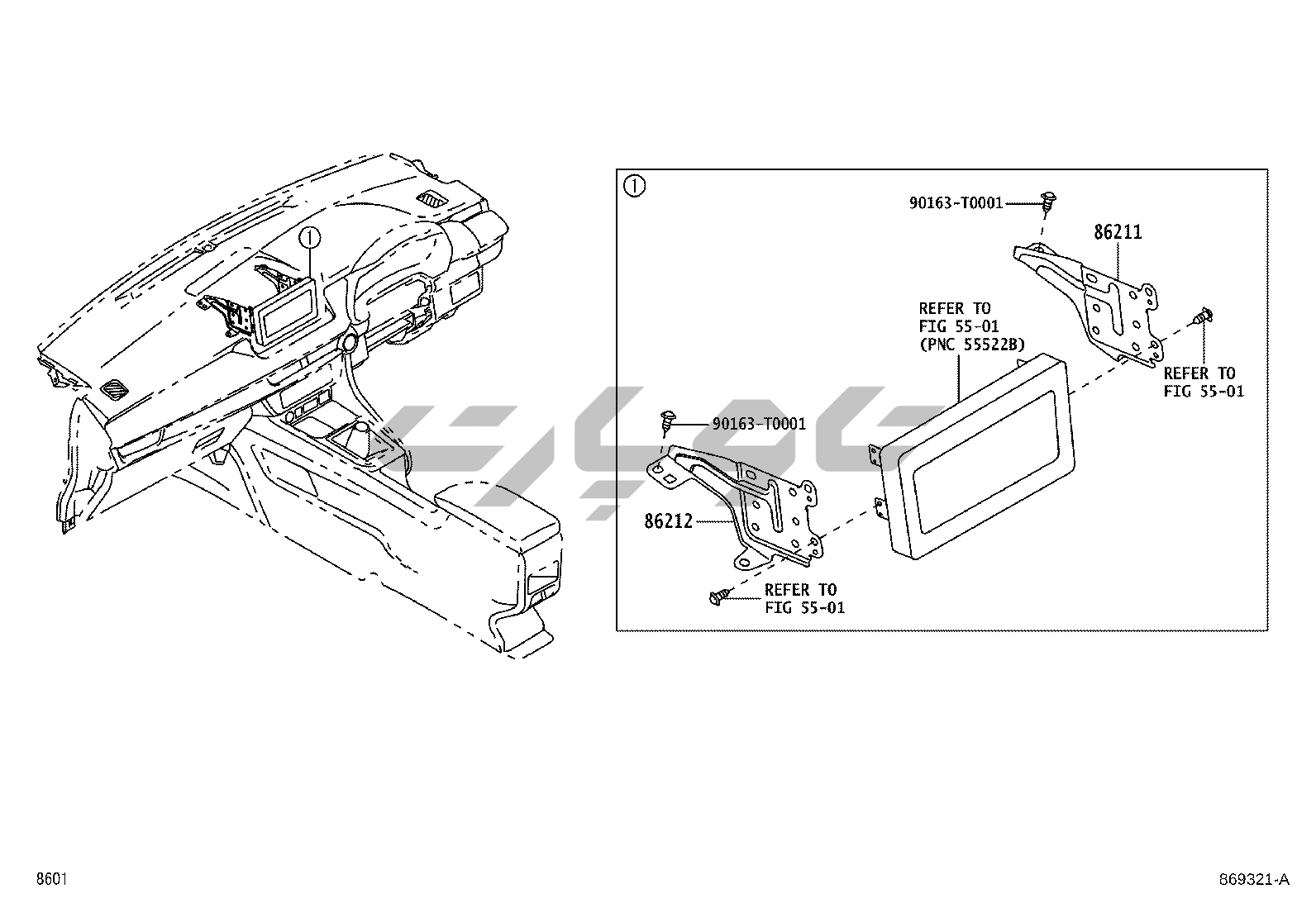 ①

①

90163-T0001

86211

REFER TO
FIG 55-01
(PNC 55522B)

REFER TO
FIG 55-01

90163-T0001

86212

REFER TO
FIG 55-01

8601

869321-A