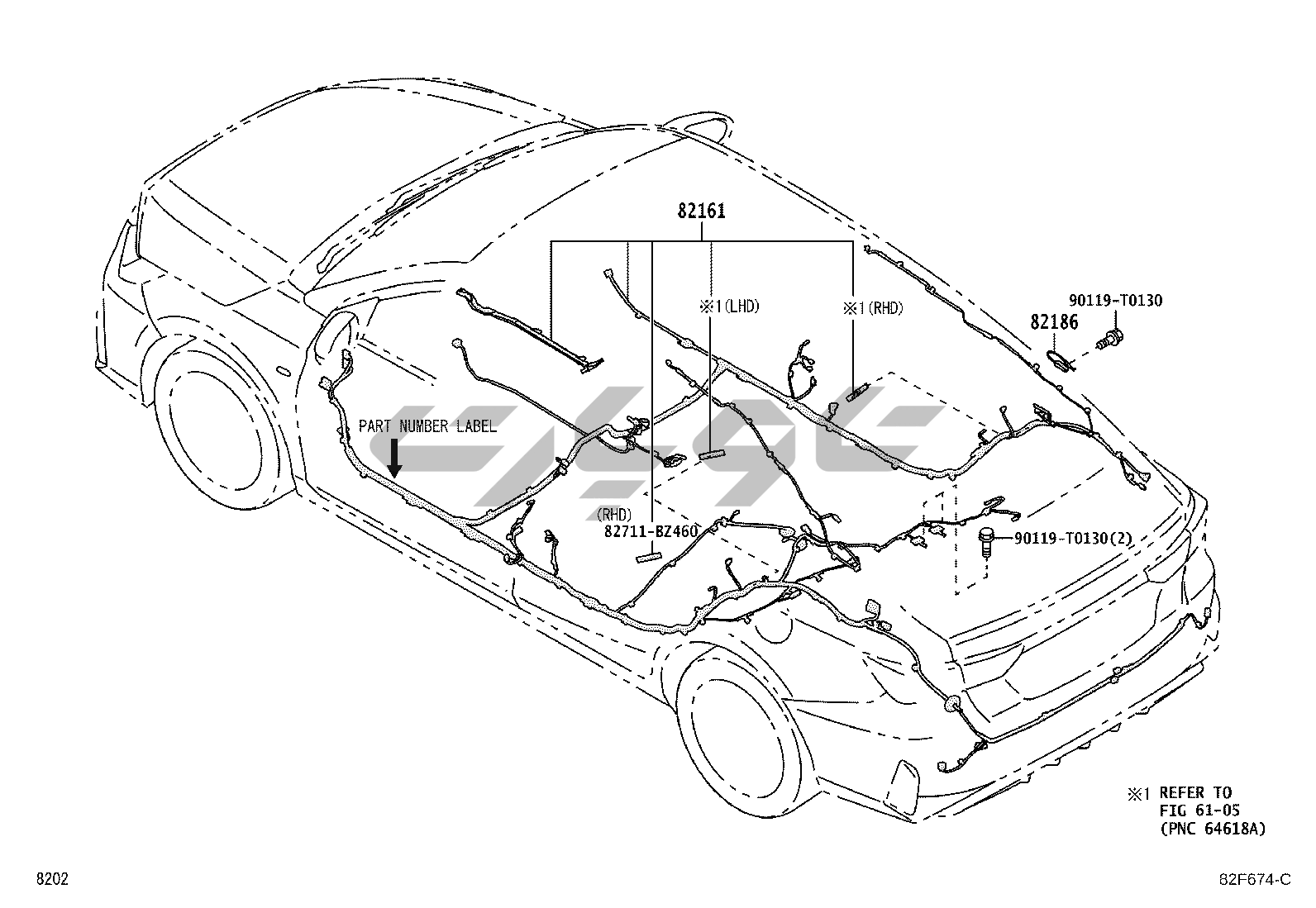 82161

※1(LHD)

※1(RHD)

90119-T0130

82186

PART NUMBER LABEL

(RHD)

82711-BZ460

90119-T0130(2)

※1 REFER TO FIG 61-05 (PNC 64618A)

8202

82F674-C