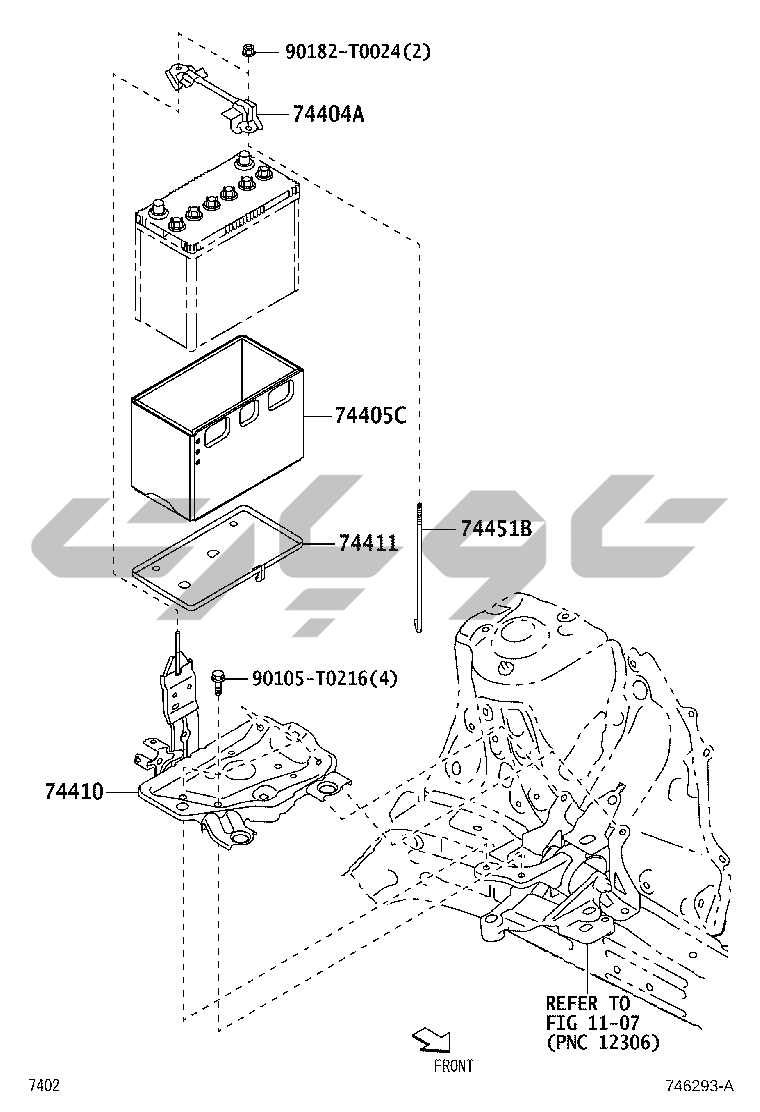 90182-T0024(2)

74404A

74405C

74411

74451B

90105-T0216(4)

74410

REFER TO
FIG 11-07
(PNC 12306)

FRONT

7402

746293-A