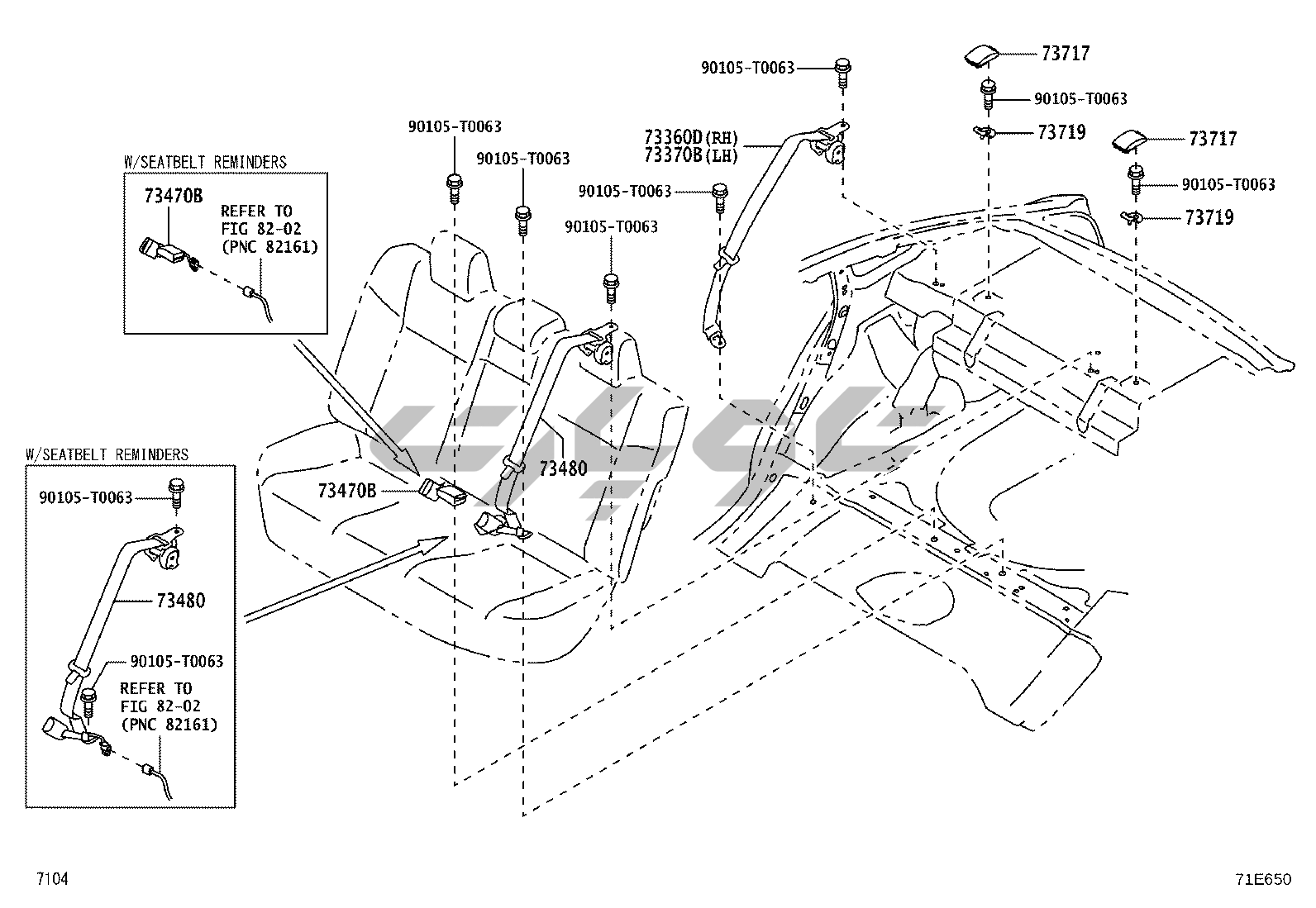 90105-T0063
73717
90105-T0063
73719
73717
90105-T0063
73719
73360D(RH)
73370B(LH)
90105-T0063
90105-T0063
90105-T0063
90105-T0063

W/SEATBELT REMINDERS
73470B
REFER TO
FIG 82-02
(PNC 82161)

73480
73470B

W/SEATBELT REMINDERS
90105-T0063
73480
90105-T0063
REFER TO
FIG 82-02
(PNC 82161)

7104
71E650