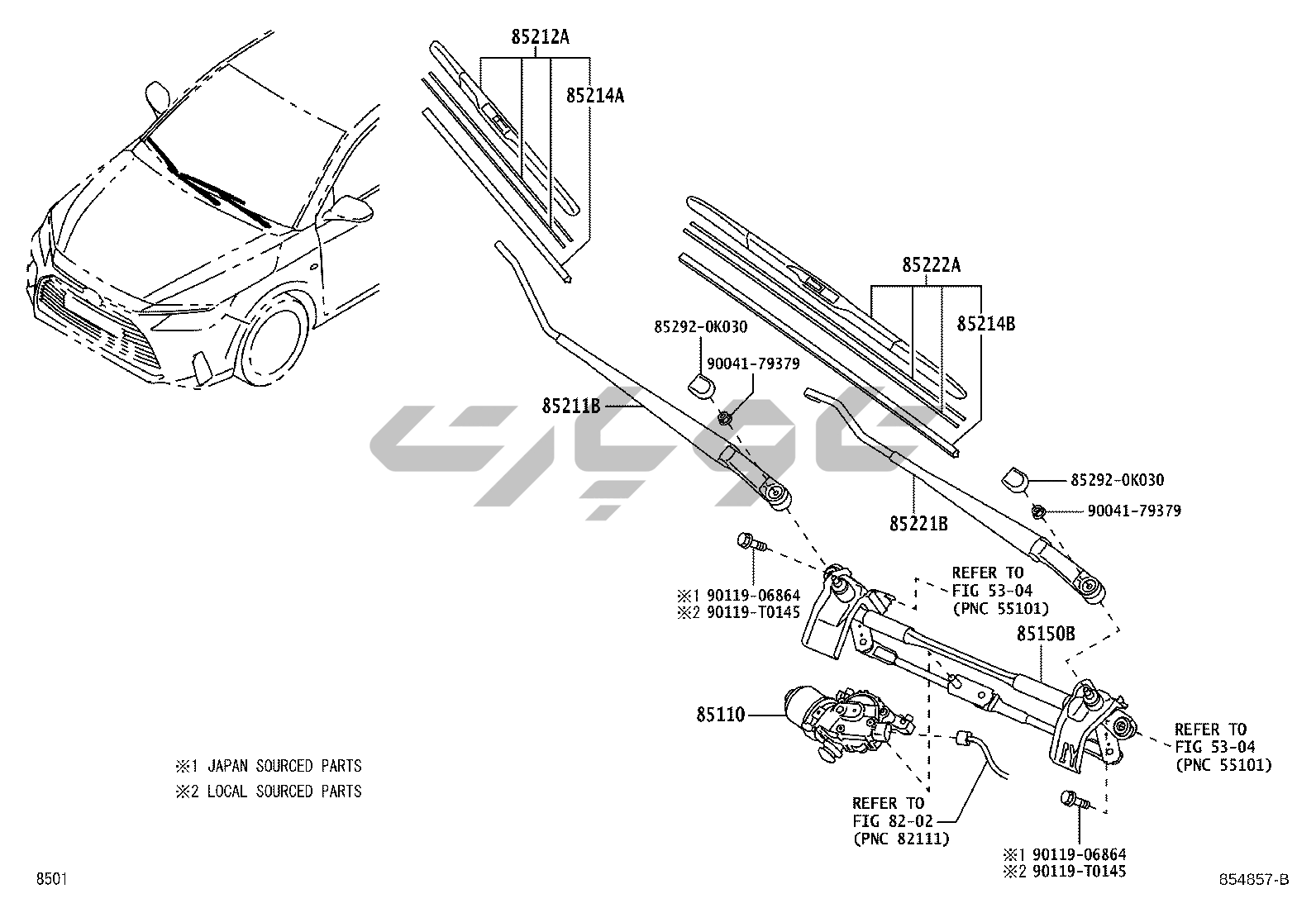 85212A
85214A
85222A
85214B
85292-0K030
90041-79379
85211B
85292-0K030
90041-79379
85221B
※1 90119-06864
※2 90119-T0145
REFER TO
FIG 53-04
(PNC 55101)
85150B
85110
REFER TO
FIG 53-04
(PNC 55101)
REFER TO
FIG 82-02
(PNC 82111)
※1 90119-06864
※2 90119-T0145
※1 JAPAN SOURCED PARTS
※2 LOCAL SOURCED PARTS
8501
854857-B