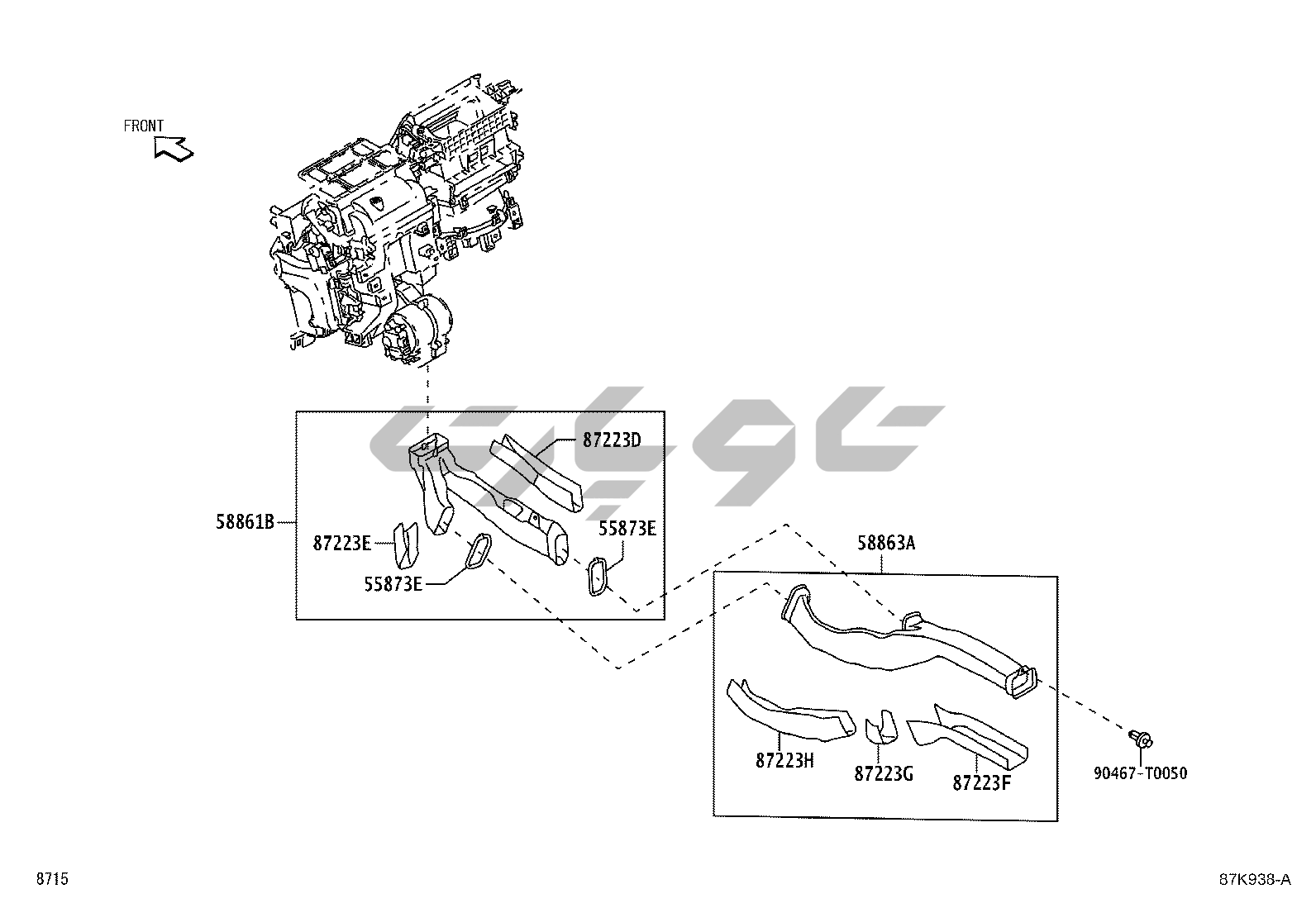 FRONT

87223D

58861B

87223E

55873E

55873E

58863A

87223H

87223G

87223F

90467-T0050

8715

87K938-A