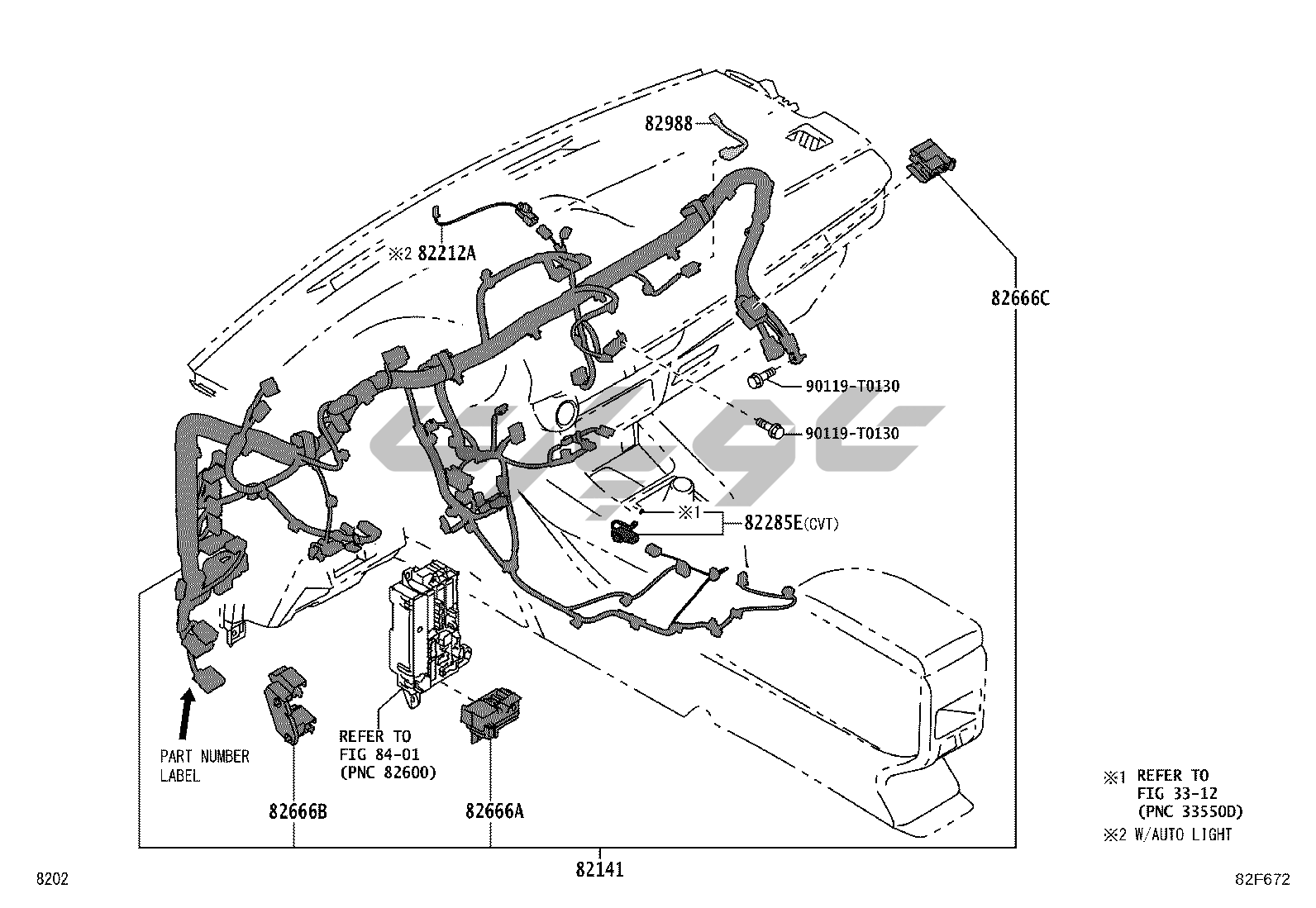 82988

※2 82212A

82666C

90119-T0130

90119-T0130

※1

82285E(CVT)

PART NUMBER LABEL

REFER TO FIG 84-01 (PNC 82600)

82666B

82666A

82141

※1 REFER TO FIG 33-12 (PNC 33550D)

※2 W/AUTO LIGHT

8202

82F672