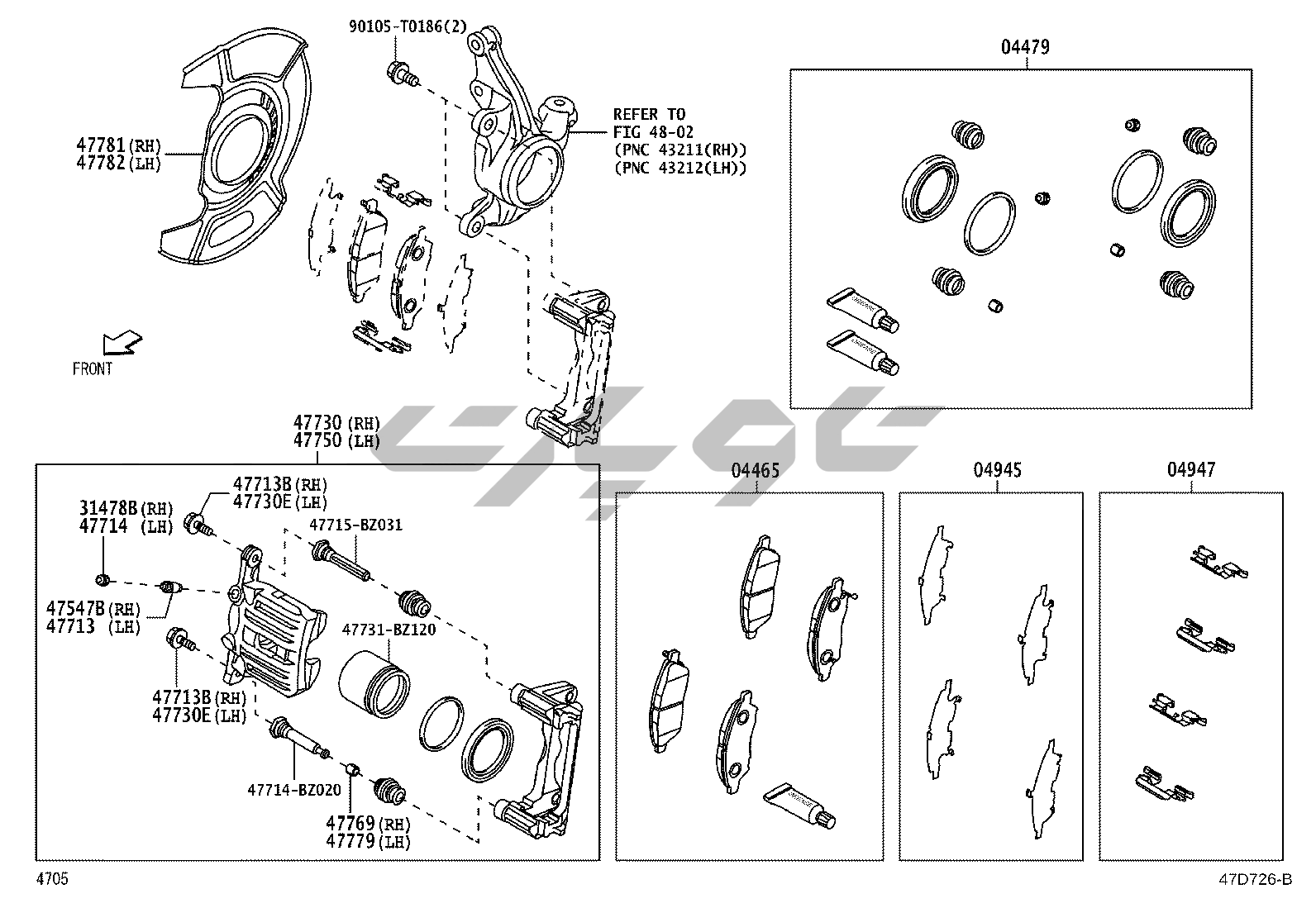 90105-T0186(2)

47781(RH)
47782(LH)

REFER TO
FIG 48-02
(PNC 43211(RH))
(PNC 43212(LH))

FRONT

04479

47730 (RH)
47750 (LH)

47713B(RH)
47730E(LH)

31478B(RH)
47714 (LH)

47715-BZ031

47547B(RH)
47713 (LH)

47731-BZ120

47713B(RH)
47730E(LH)

47714-BZ020

47769(RH)
47779(LH)

04465

04945

04947

4705

47D726-B