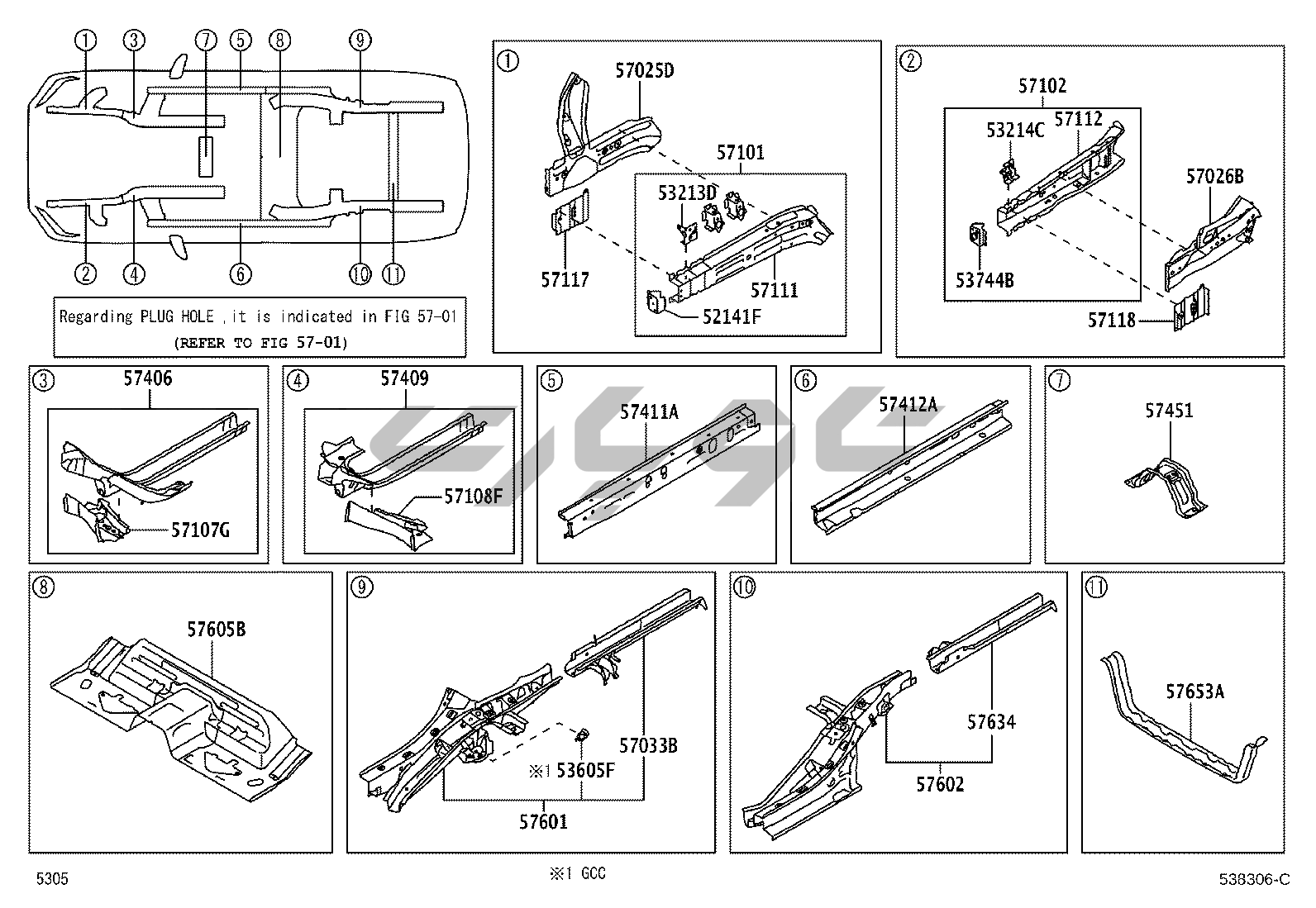 ①
③
⑦
⑤
⑧
⑨
②
④
⑥
⑩
⑪

Regarding PLUG HOLE ,it is indicated in FIG 57-01
(REFER TO FIG 57-01)

①
57025D
57101
53213D
57117
57111
52141F

②
57102
53214C
57112
57026B
53744B
57118

③
57406
57107G

④
57409
57108F

⑤
57411A

⑥
57412A

⑦
57451

⑧
57605B

⑨
57033B
※1 53605F
57601

⑩
57634
57602

⑪
57653A

5305
※1 GCC
538306-C