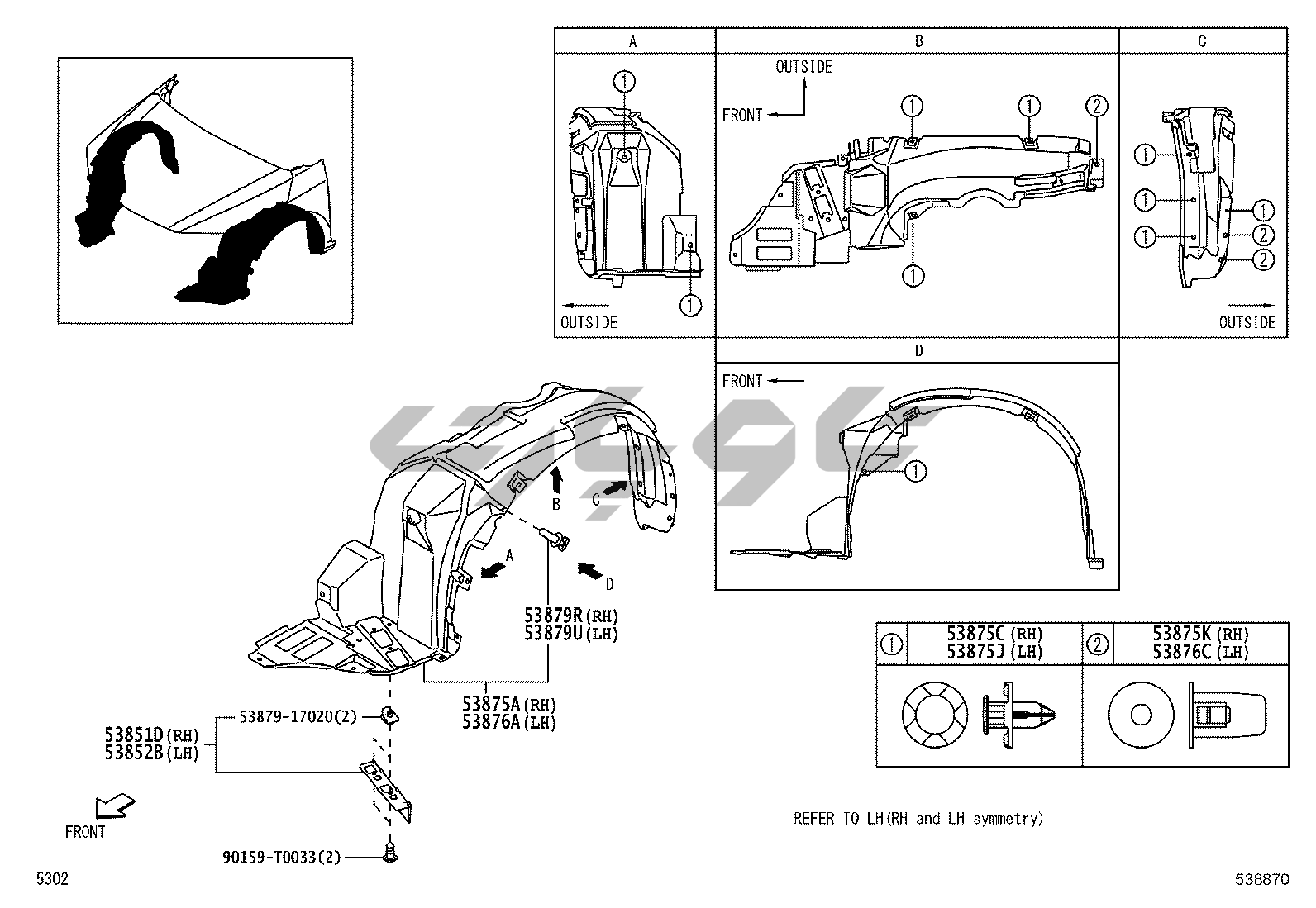 A

①

①

OUTSIDE

B

OUTSIDE

FRONT

①

①

②

①

C

①

①

①

①

②

②

OUTSIDE

D

FRONT

①

B

C

A

D

53879R(RH)
53879U(LH)

53875A(RH)
53876A(LH)

53879-17020(2)

53851D(RH)
53852B(LH)

FRONT

90159-T0033(2)

| ① | 53875C(RH) 53875J(LH) | ② | 53875K(RH) 53876C(LH) |
|---|---|---|---|

REFER TO LH(RH and LH symmetry)

5302

538870