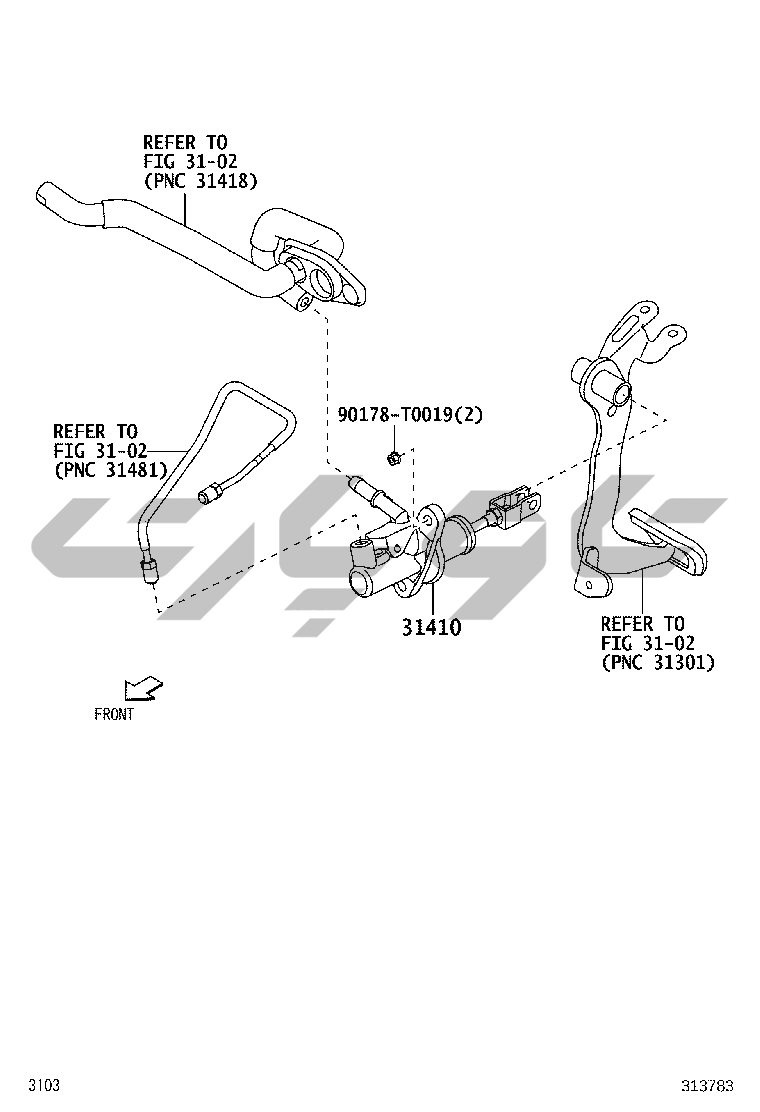 REFER TO
FIG 31-02
(PNC 31418)

REFER TO
FIG 31-02
(PNC 31481)

90178-T0019(2)

31410

REFER TO
FIG 31-02
(PNC 31301)

FRONT

3103

313783