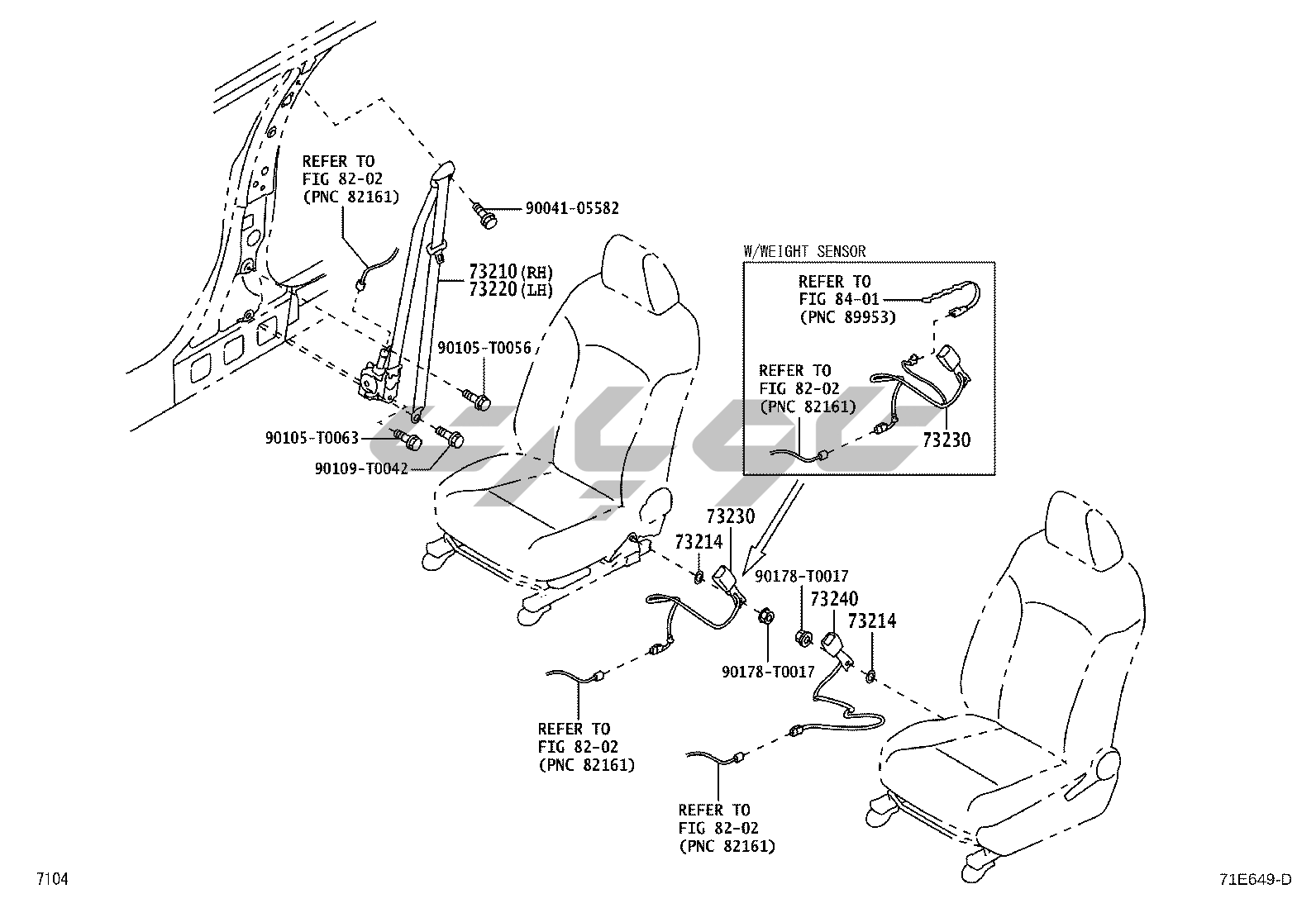 REFER TO
FIG 82-02
(PNC 82161)

90041-05582

73210(RH)
73220(LH)

90105-T0056

90105-T0063

90109-T0042

W/WEIGHT SENSOR

REFER TO
FIG 84-01
(PNC 89953)

REFER TO
FIG 82-02
(PNC 82161)

73230

73230

73214

90178-T0017

73240

73214

90178-T0017

REFER TO
FIG 82-02
(PNC 82161)

REFER TO
FIG 82-02
(PNC 82161)

7104

71E649-D