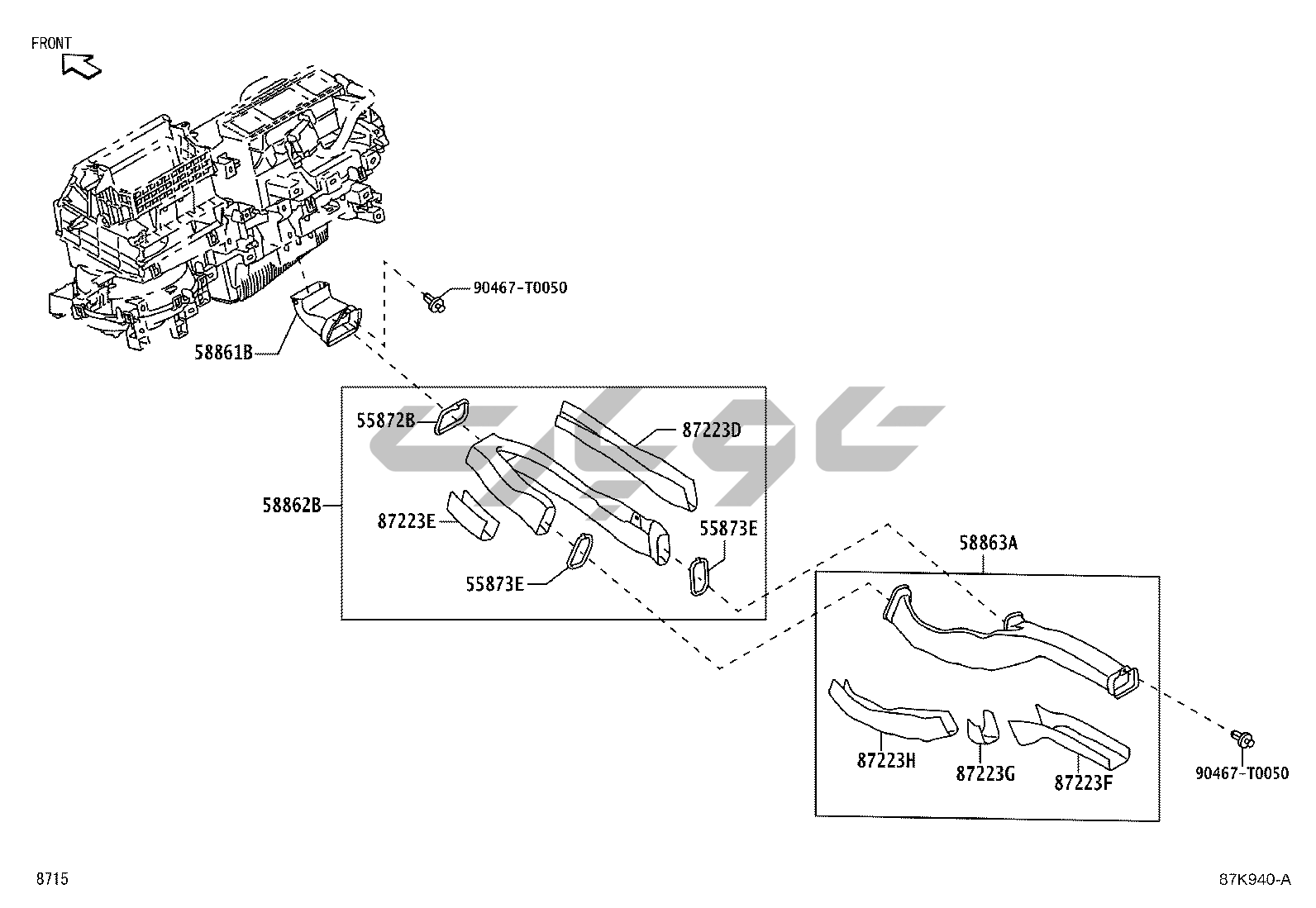 FRONT

90467-T0050

58861B

55872B

87223D

58862B

87223E

55873E

55873E

58863A

87223H

87223G

87223F

90467-T0050

8715

87K940-A