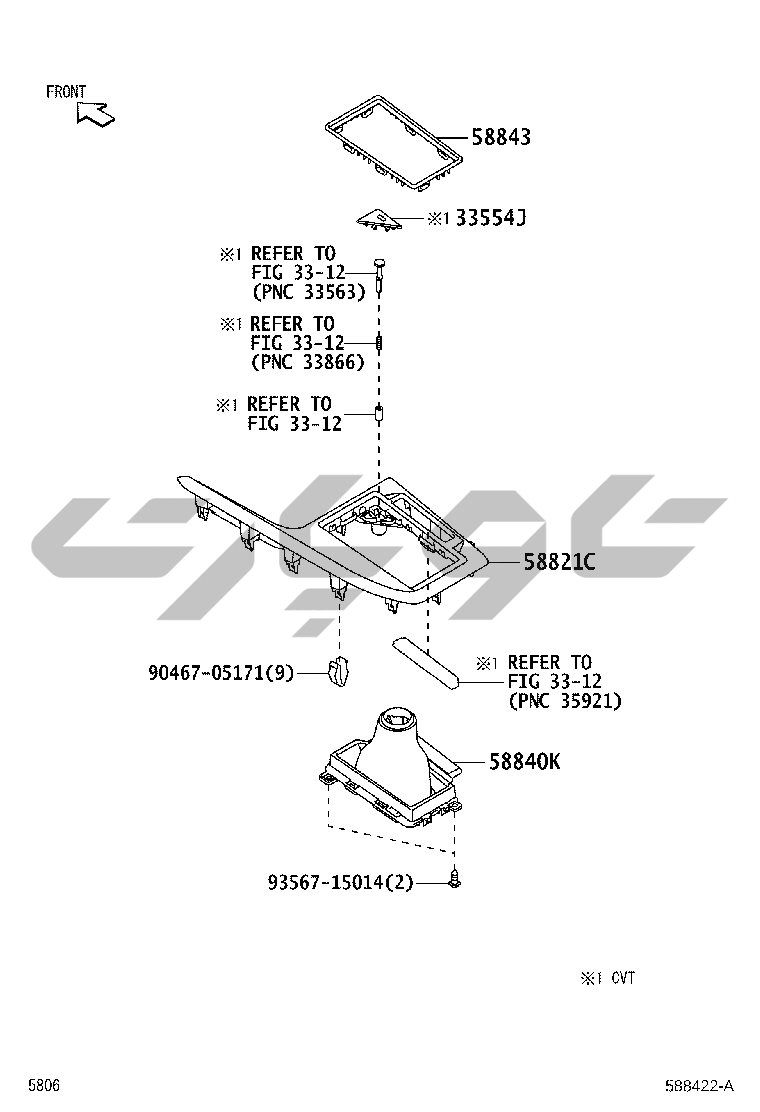 FRONT

58843

※1 33554J

※1 REFER TO
FIG 33-12
(PNC 33563)

※1 REFER TO
FIG 33-12
(PNC 33866)

※1 REFER TO
FIG 33-12

58821C

90467-05171(9)

※1 REFER TO
FIG 33-12
(PNC 35921)

58840K

93567-15014(2)

※1 CVT

5806

588422-A