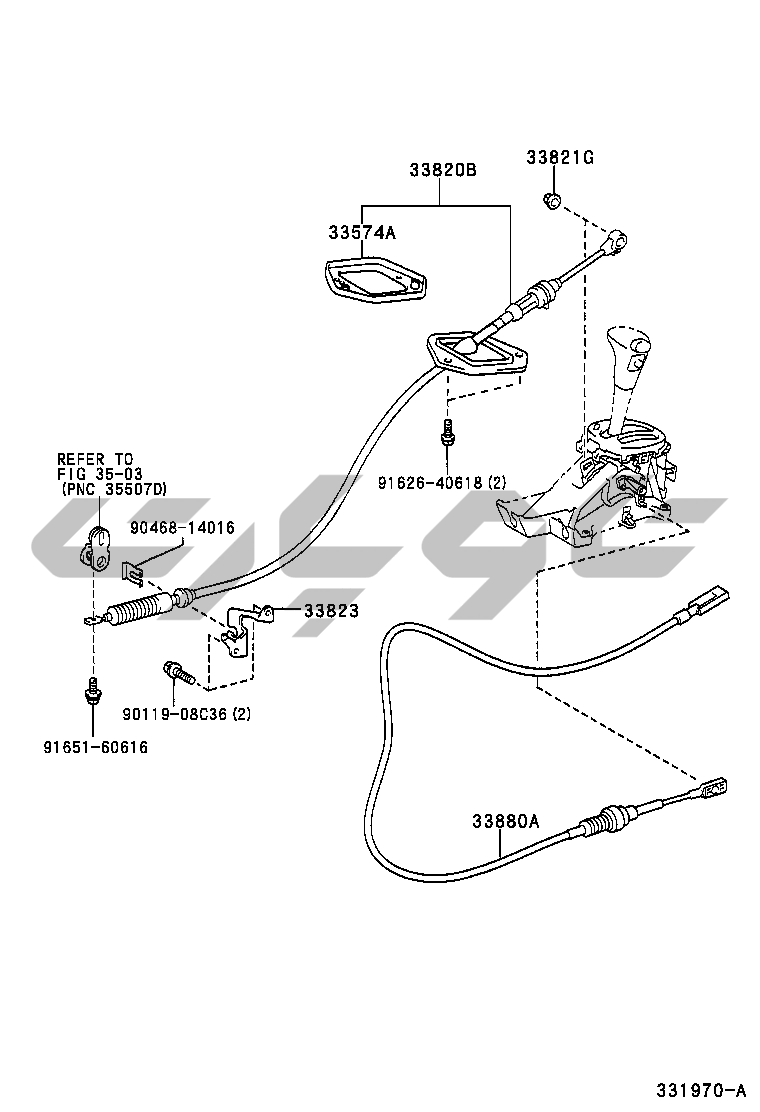 33820B
33821G
33574A
91626-40618 (2)
REFER TO
FIG 35-03
(PNC 35507D)
90468-14016
33823
90119-08C36 (2)
91651-60616
33880A
331970-A