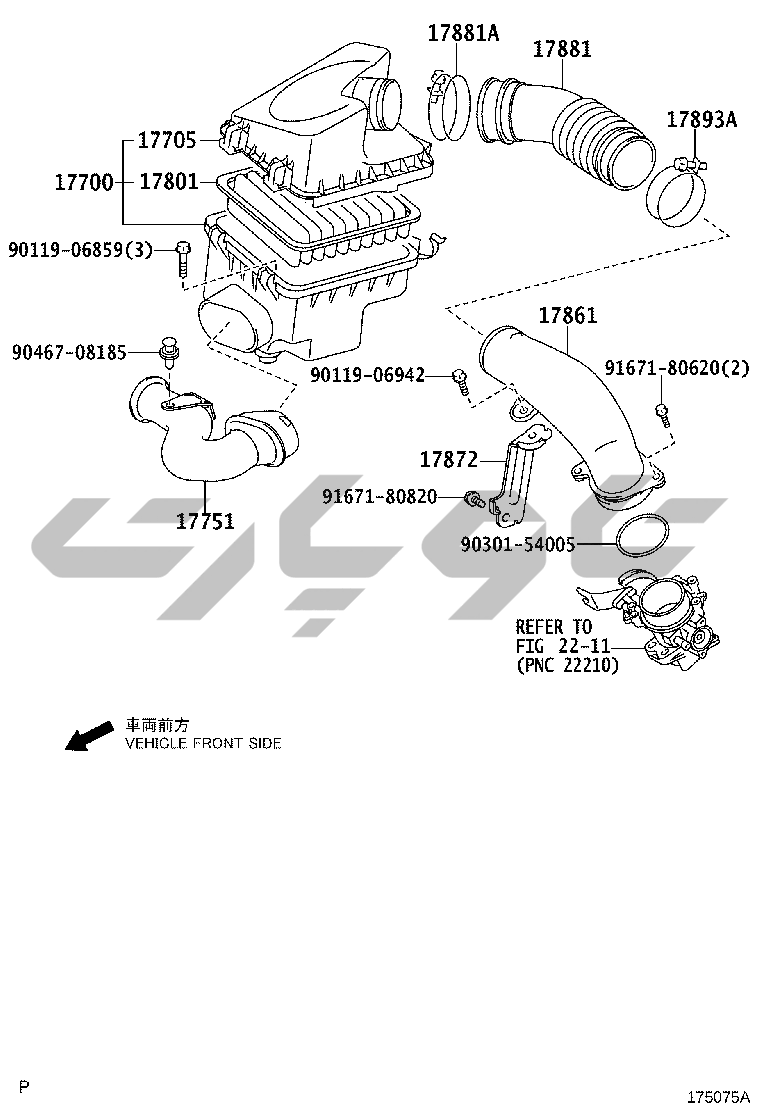 17881A
17881
17893A
17705
17700
17801
90119-06859(3)
90467-08185
17861
90119-06942
91671-80620(2)
17872
91671-80820
17751
90301-54005
REFER TO
FIG 22-11
(PNC 22210)
車両前方
VEHICLE FRONT SIDE
P
175075A