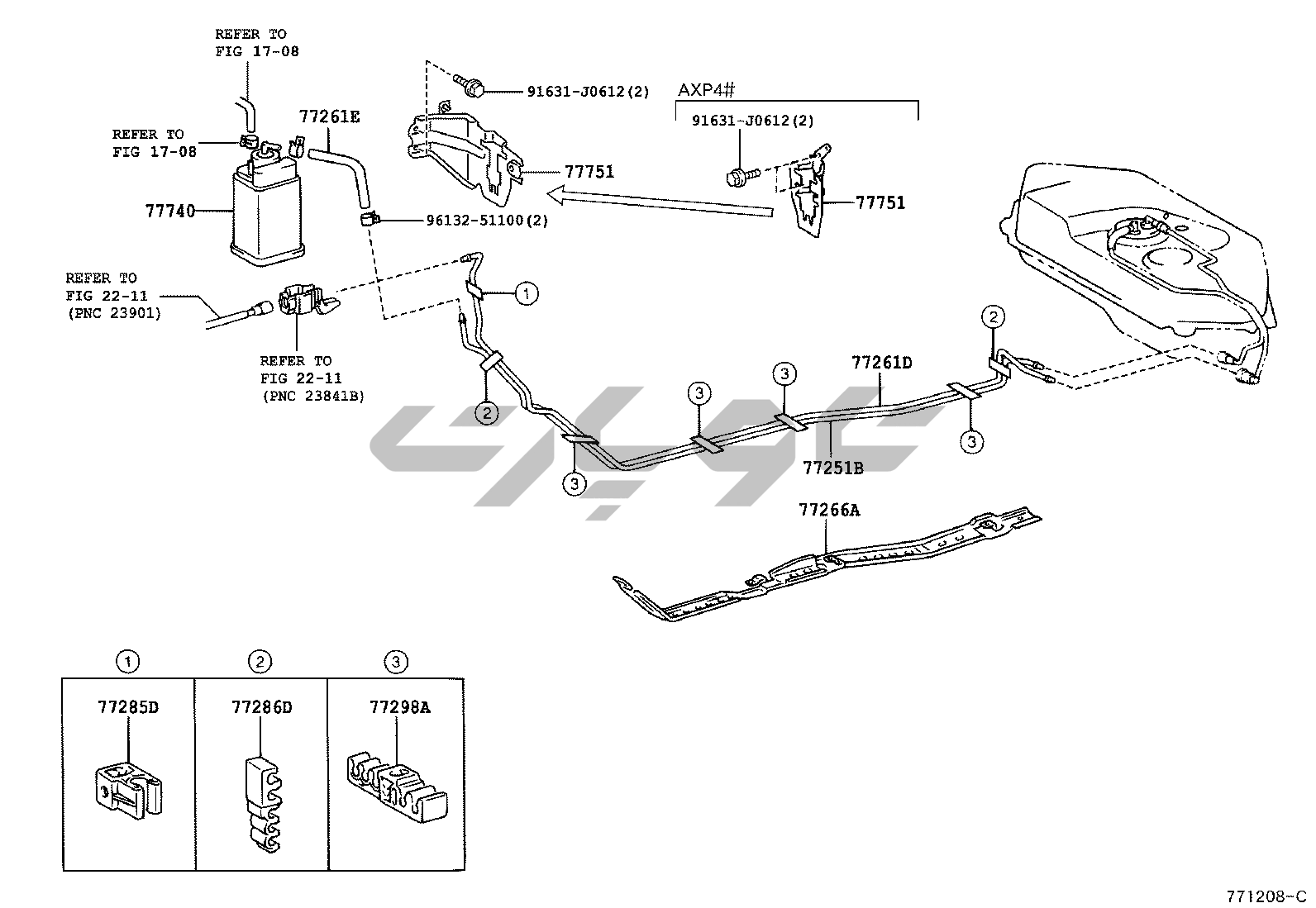 REFER TO
FIG 17-08

REFER TO
FIG 17-08

77261E

77740

91631-J0612(2)

77751

96132-51100(2)

AXP4#

91631-J0612(2)

77751

REFER TO
FIG 22-11
(PNC 23901)

REFER TO
FIG 22-11
(PNC 23841B)

1

2

2

3

3

3

3

77261D

77251B

77266A

1

2

3

77285D

77286D

77298A

771208-C