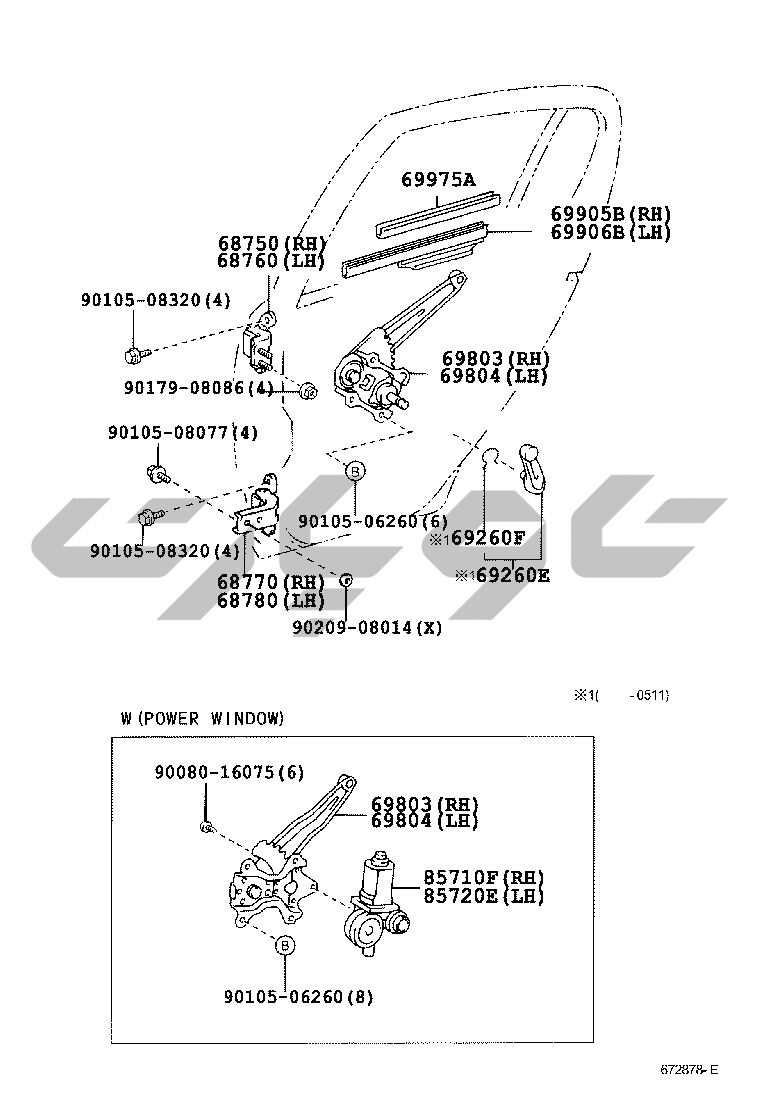 69975A
69905B(RH)
69906B(LH)
68750(RH)
68760(LH)
90105-08320(4)
69803(RH)
69804(LH)
90179-08086(4)
90105-08077(4)
B
90105-06260(6)
90105-08320(4)
※1 69260F
※1 69260E
68770(RH)
68780(LH)
90209-08014(X)

※1(　　-0511)

W(POWER WINDOW)

90080-16075(6)
69803(RH)
69804(LH)
85710F(RH)
85720E(LH)
B
90105-06260(8)

672878-E