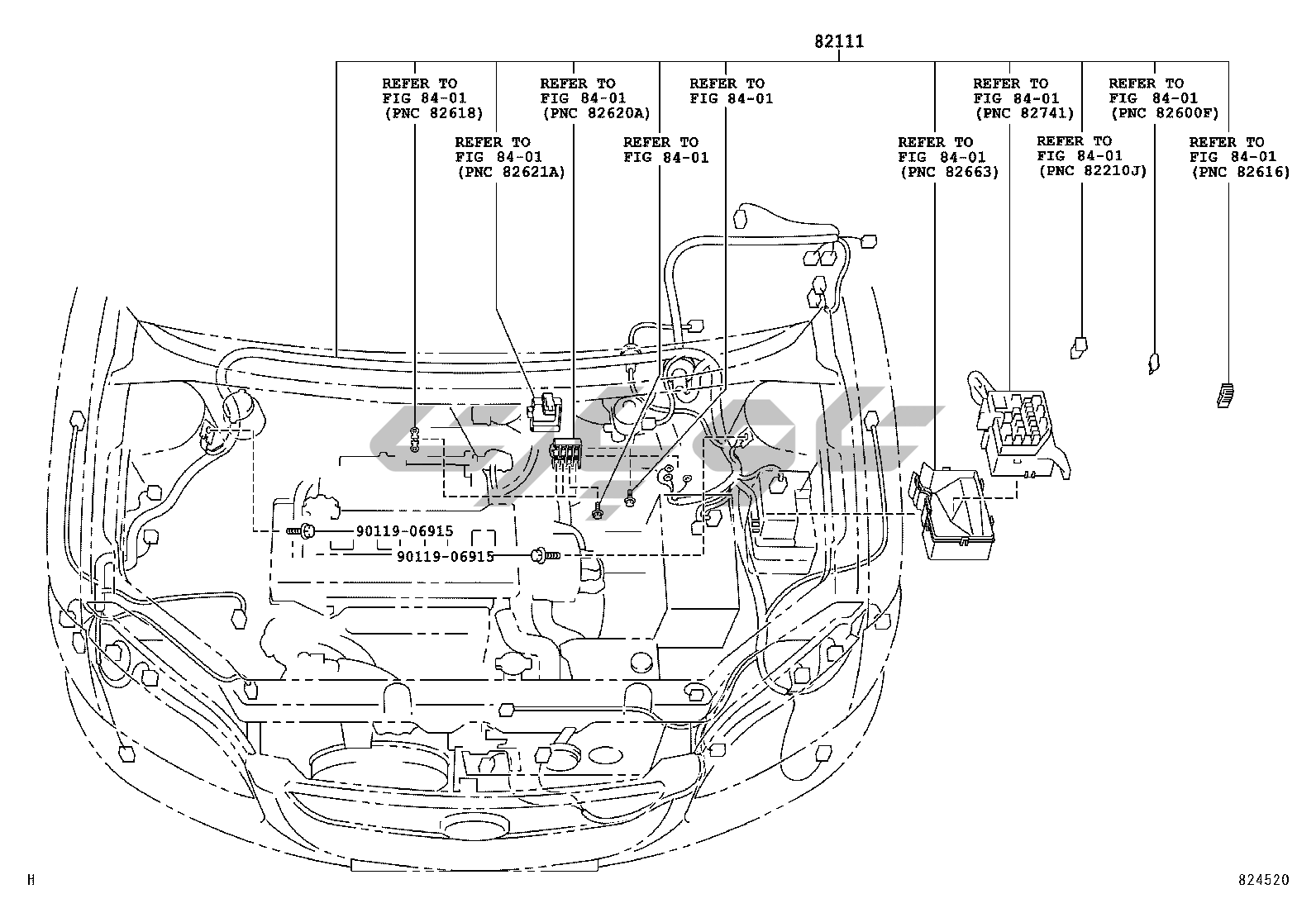 82111

REFER TO FIG 84-01 (PNC 82618)

REFER TO FIG 84-01 (PNC 82621A)

REFER TO FIG 84-01 (PNC 82620A)

REFER TO FIG 84-01

REFER TO FIG 84-01

REFER TO FIG 84-01 (PNC 82663)

REFER TO FIG 84-01 (PNC 82741)

REFER TO FIG 84-01 (PNC 82210J)

REFER TO FIG 84-01 (PNC 82600F)

REFER TO FIG 84-01 (PNC 82616)

90119-06915

90119-06915

H

824520