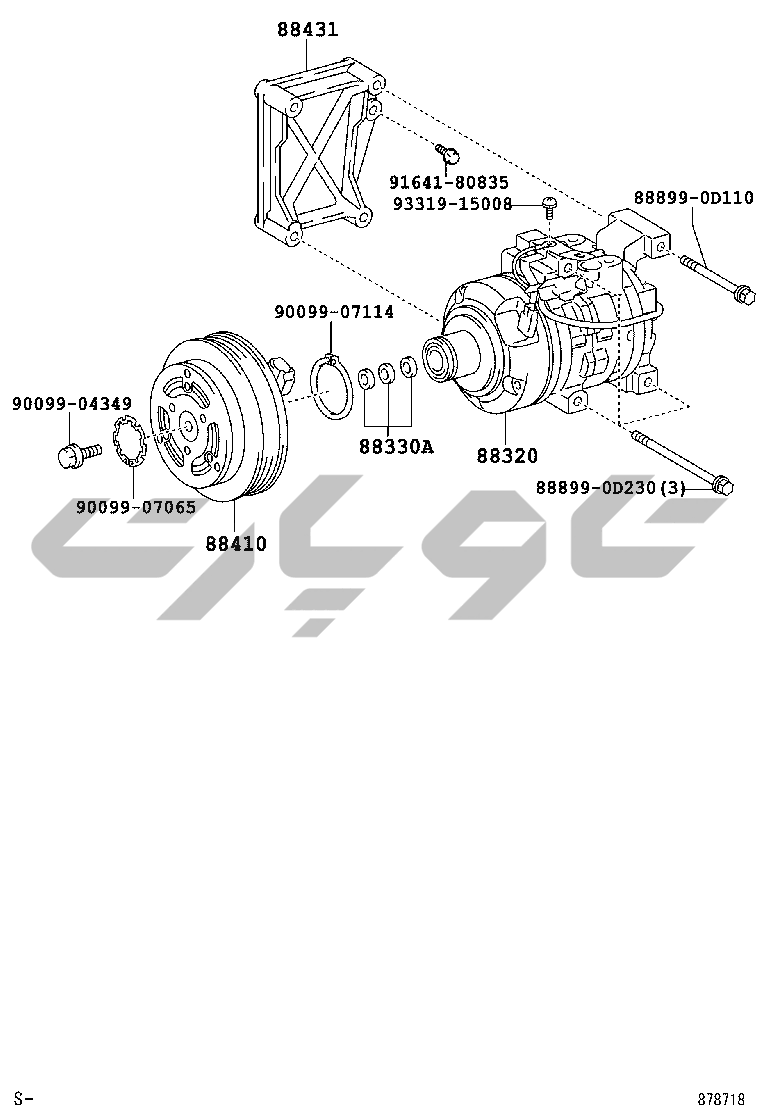 88431

91641-80835

93319-15008

88899-0D110

90099-07114

90099-04349

88330A

88320

88899-0D230(3)

90099-07065

88410

S-

878718