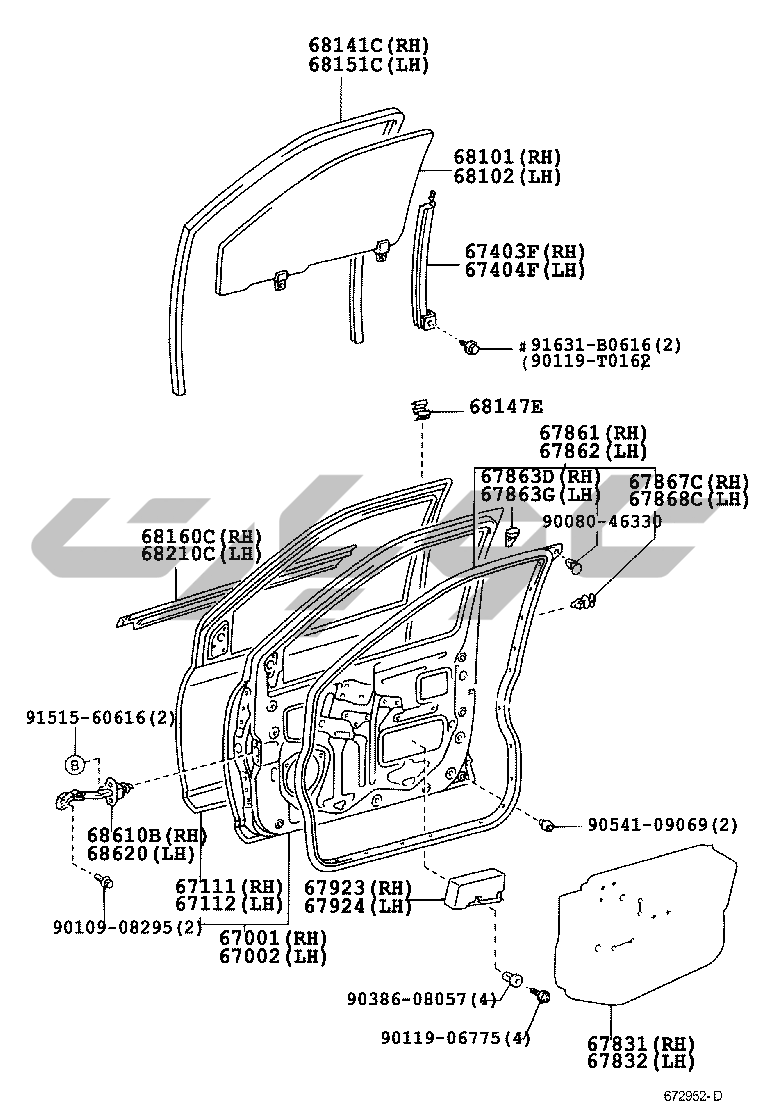 68141C(RH)
68151C(LH)

68101(RH)
68102(LH)

67403F(RH)
67404F(LH)

#91631-B0616(2)
(90119-T0162

68147E

67861(RH)
67862(LH)

67863D(RH)
67863G(LH)

67867C(RH)
67868C(LH)

90080-46330

68160C(RH)
68210C(LH)

91515-60616(2)

B

68610B(RH)
68620(LH)

90541-09069(2)

67111(RH)
67112(LH)

67923(RH)
67924(LH)

90109-08295(2)

67001(RH)
67002(LH)

90386-08057(4)

90119-06775(4)

67831(RH)
67832(LH)

672952-D