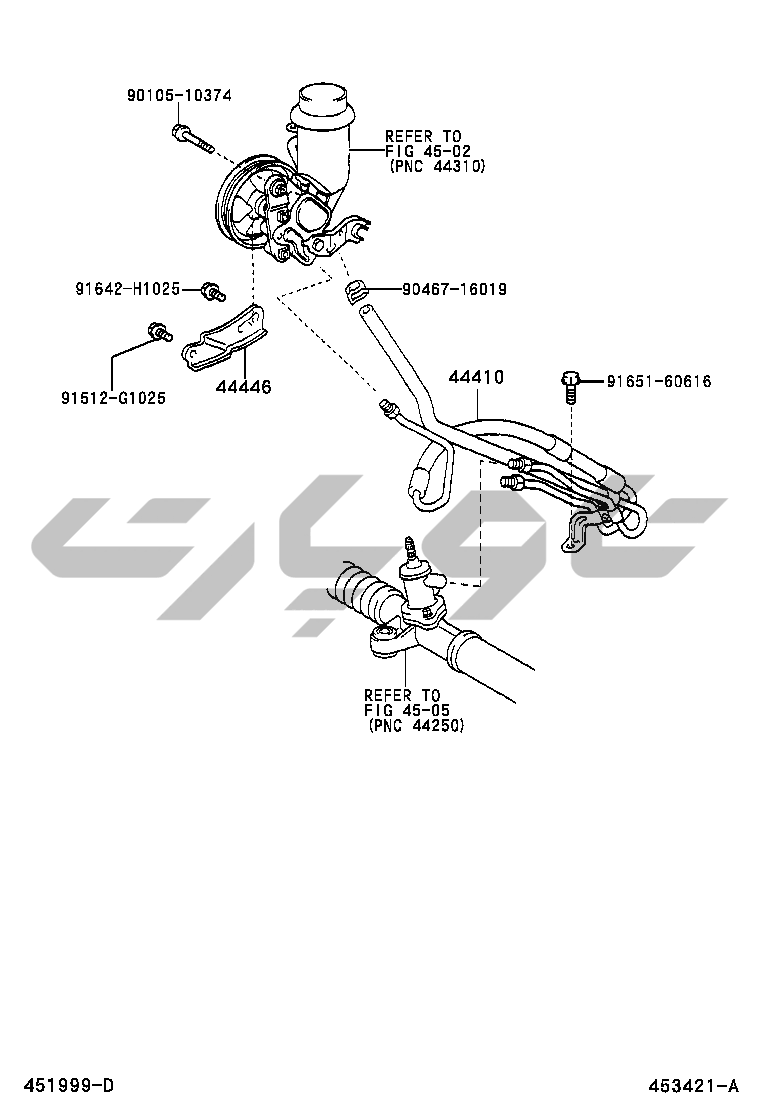 90105-10374

REFER TO
FIG 45-02
(PNC 44310)

91642-H1025

90467-16019

91512-G1025

44446

44410

91651-60616

REFER TO
FIG 45-05
(PNC 44250)

451999-D

453421-A