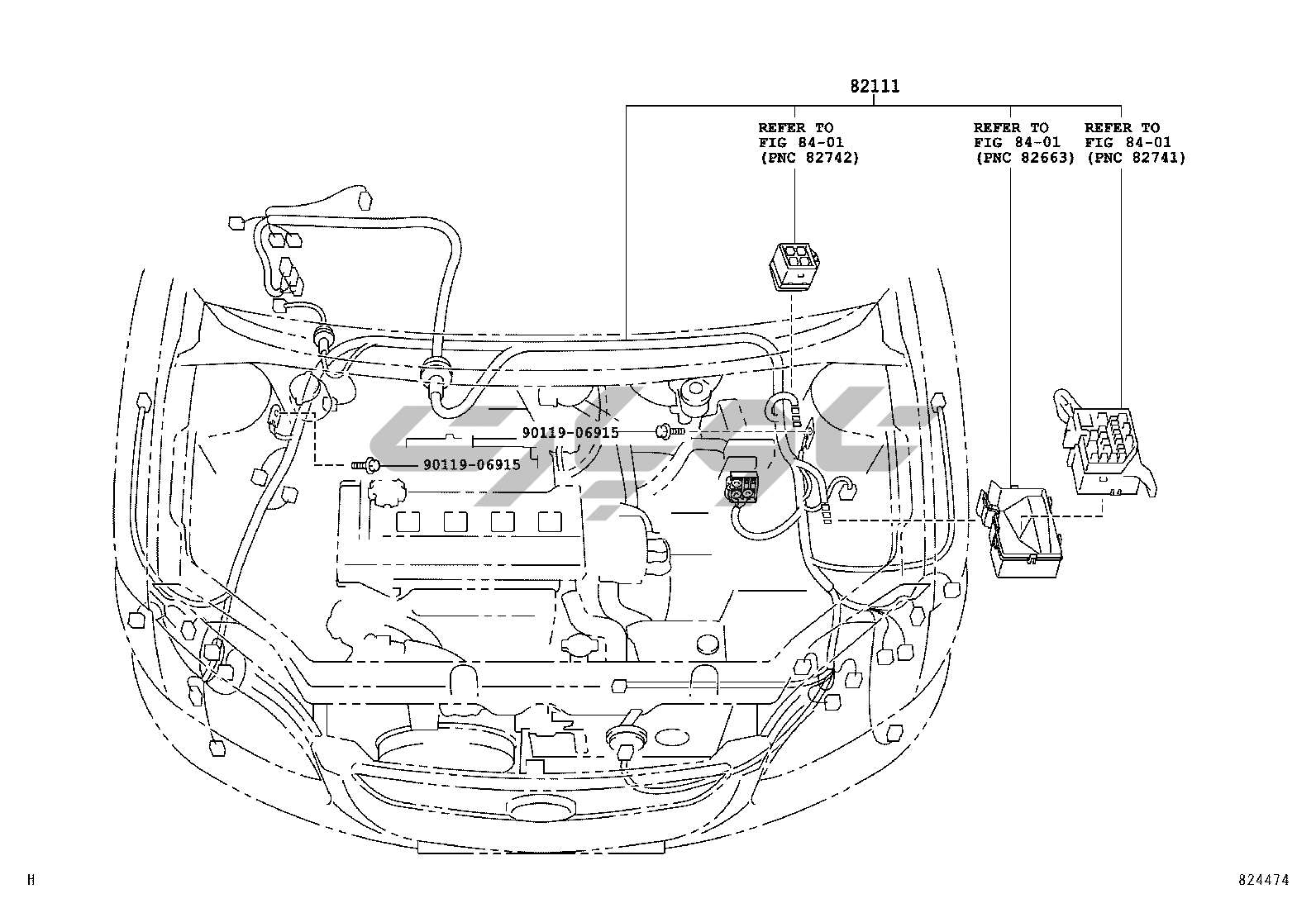 82111

REFER TO
FIG 84-01
(PNC 82742)

REFER TO
FIG 84-01
(PNC 82663)

REFER TO
FIG 84-01
(PNC 82741)

90119-06915

90119-06915

H

824474