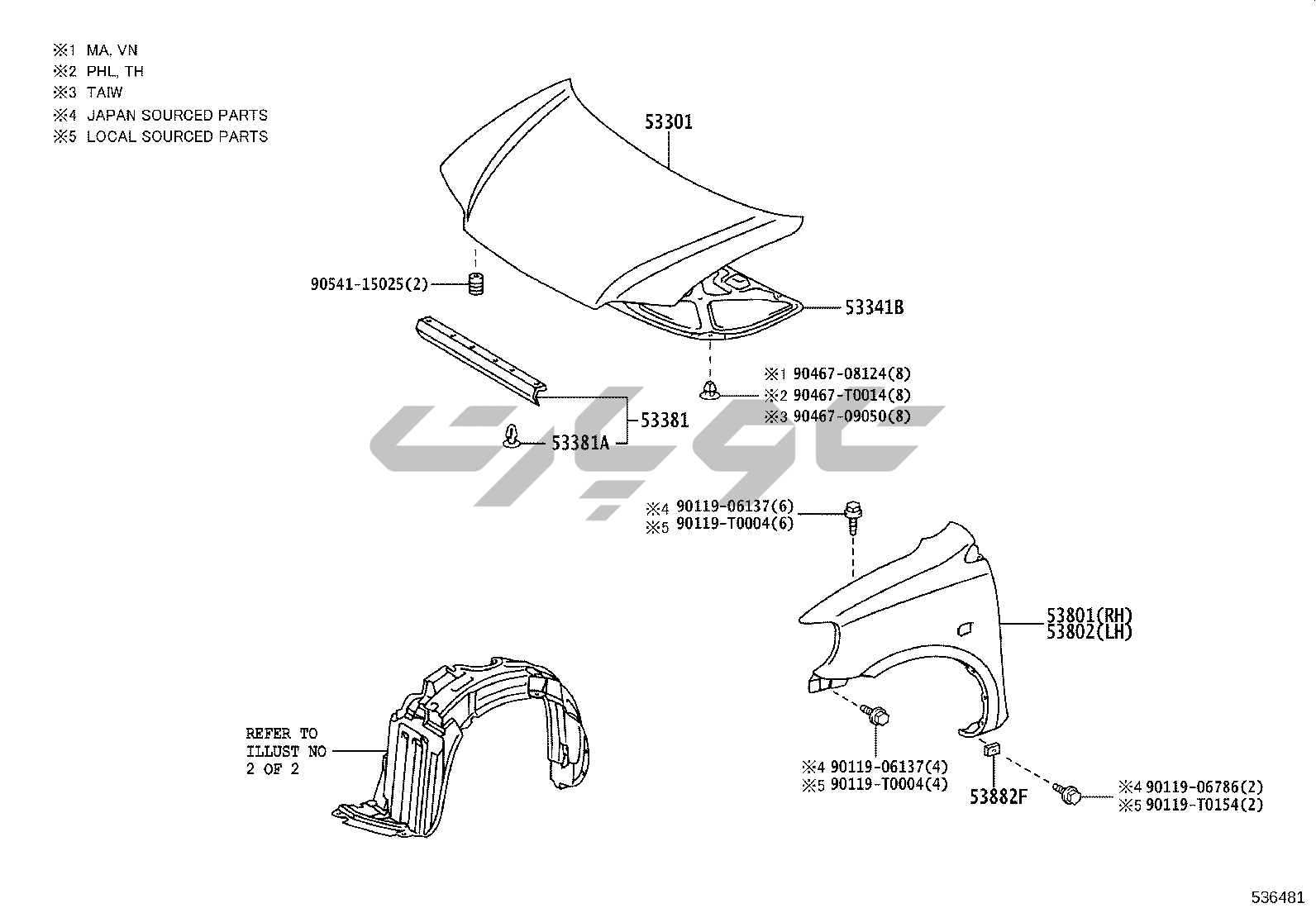 ※1 MA, VN
※2 PHL, TH
※3 TAIW
※4 JAPAN SOURCED PARTS
※5 LOCAL SOURCED PARTS

53301

90541-15025(2)

53341B

※1 90467-08124(8)
※2 90467-T0014(8)
※3 90467-09050(8)

53381

53381A

※4 90119-06137(6)
※5 90119-T0004(6)

53801(RH)
53802(LH)

REFER TO
ILLUST NO
2 OF 2

※4 90119-06137(4)
※5 90119-T0004(4)

53882F

※4 90119-06786(2)
※5 90119-T0154(2)

536481