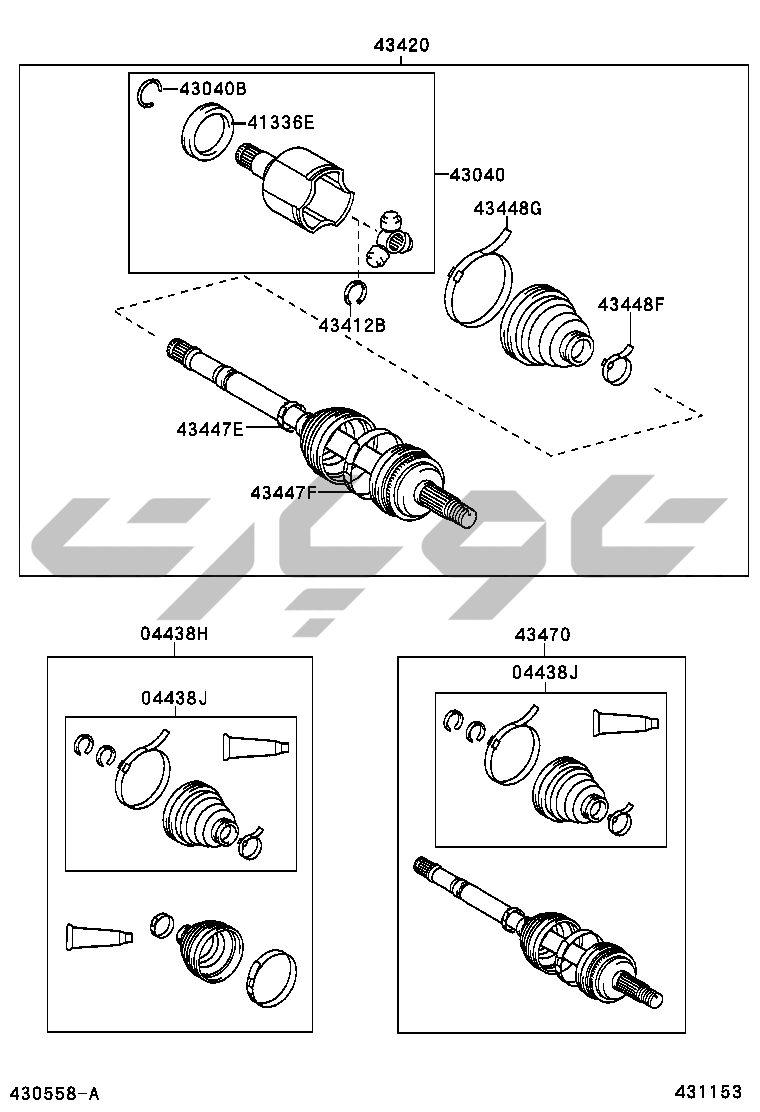 43420
43040B
41336E
43040
43448G
43412B
43448F
43447E
43447F
04438H
04438J
43470
04438J
430558-A
431153