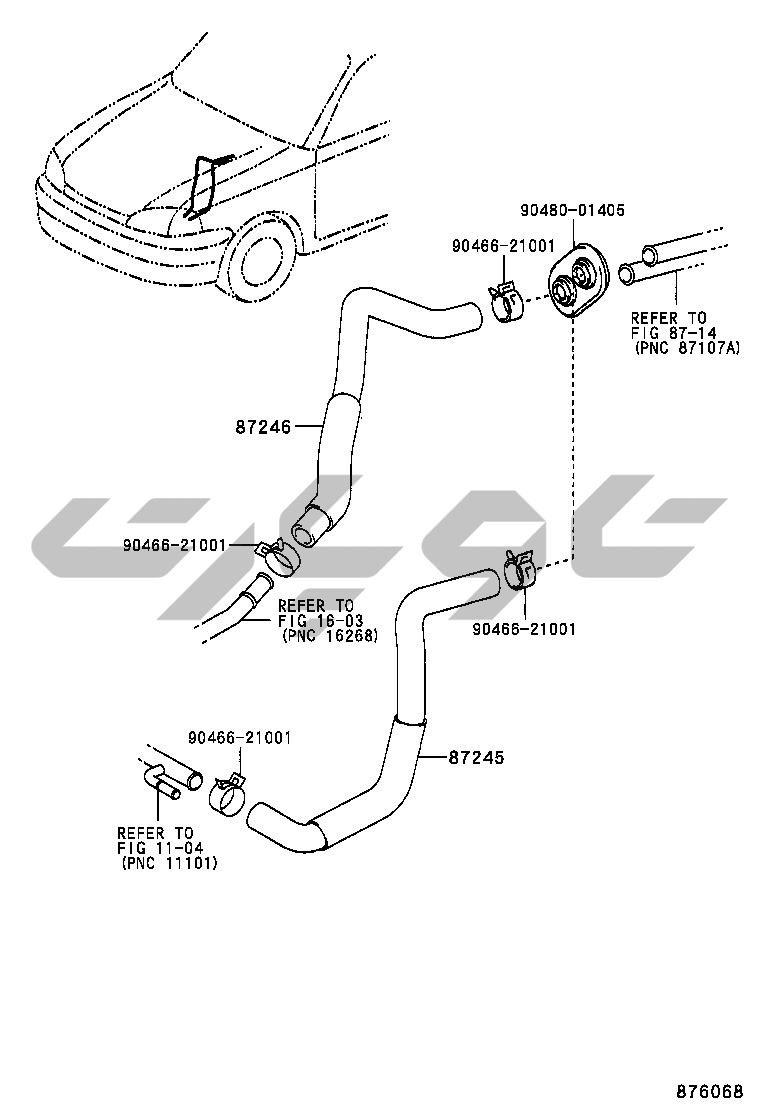 90480-01405
90466-21001
REFER TO
FIG 87-14
(PNC 87107A)
87246
90466-21001
REFER TO
FIG 16-03
(PNC 16268)
90466-21001
90466-21001
87245
REFER TO
FIG 11-04
(PNC 11101)
876068