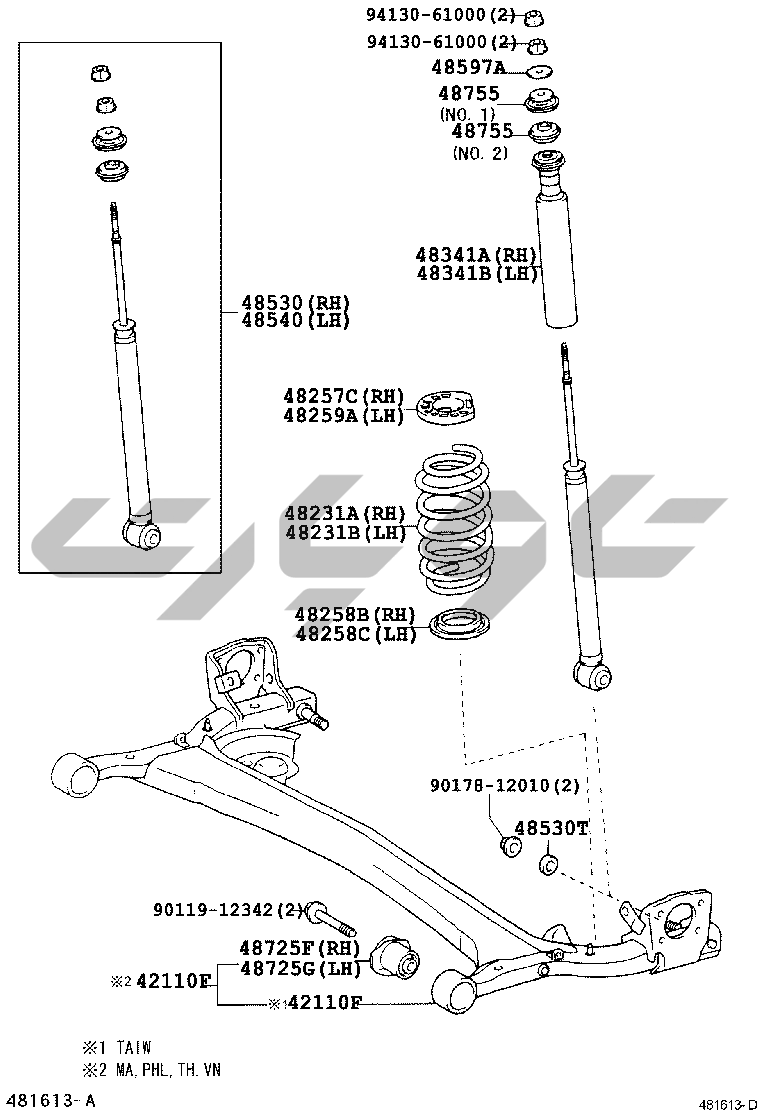 94130-61000(2)
94130-61000(2)
48597A
48755
(NO. 1)
48755
(NO. 2)
48341A(RH)
48341B(LH)
48530(RH)
48540(LH)
48257C(RH)
48259A(LH)
48231A(RH)
48231B(LH)
48258B(RH)
48258C(LH)
90178-12010(2)
48530T
90119-12342(2)
48725F(RH)
48725G(LH)
※2 42110F
※1 42110F

※1 TAIW
※2 MA, PHL, TH, VN

481613-A
481613-D