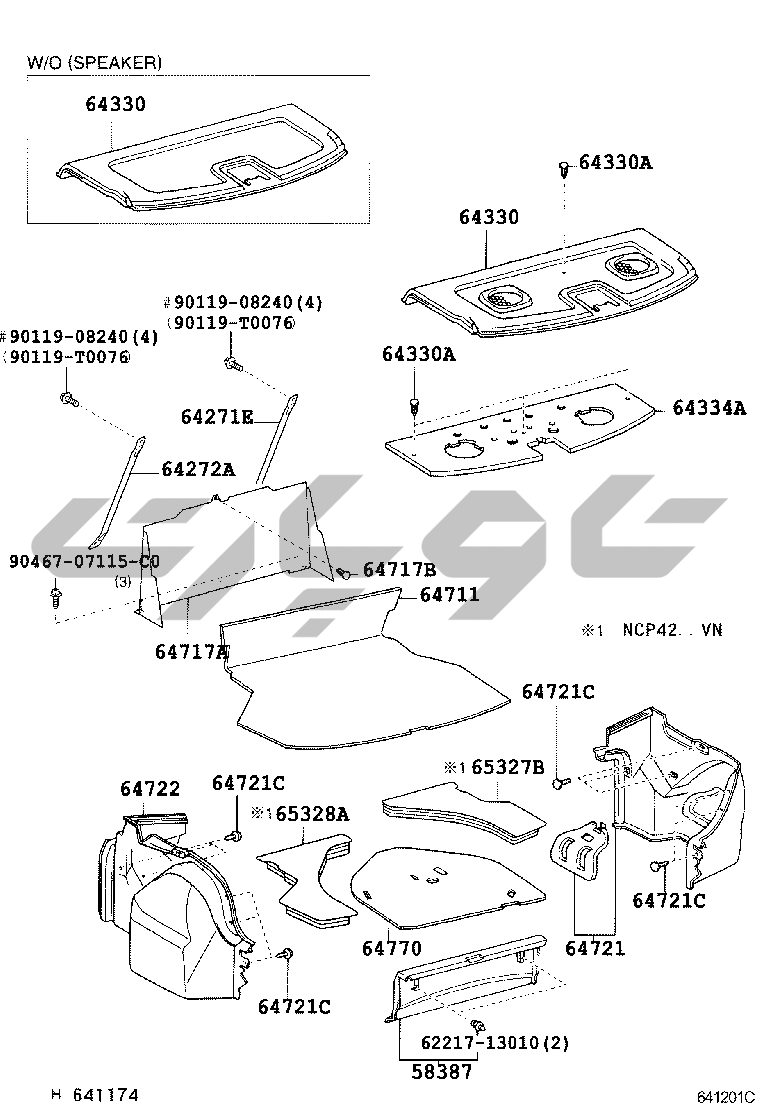 W/O (SPEAKER)

64330

64330A

64330

#90119-08240(4)
(90119-T0076)

#90119-08240(4)
(90119-T0076)

64330A

64334A

64271E

64272A

90467-07115-C0
(3)

64717B

64711

64717A

※1 NCP42..VN

64721C

64722

64721C

※1 65327B

※1 65328A

64721C

64770

64721

64721C

62217-13010(2)

58387

H 641174

641201C