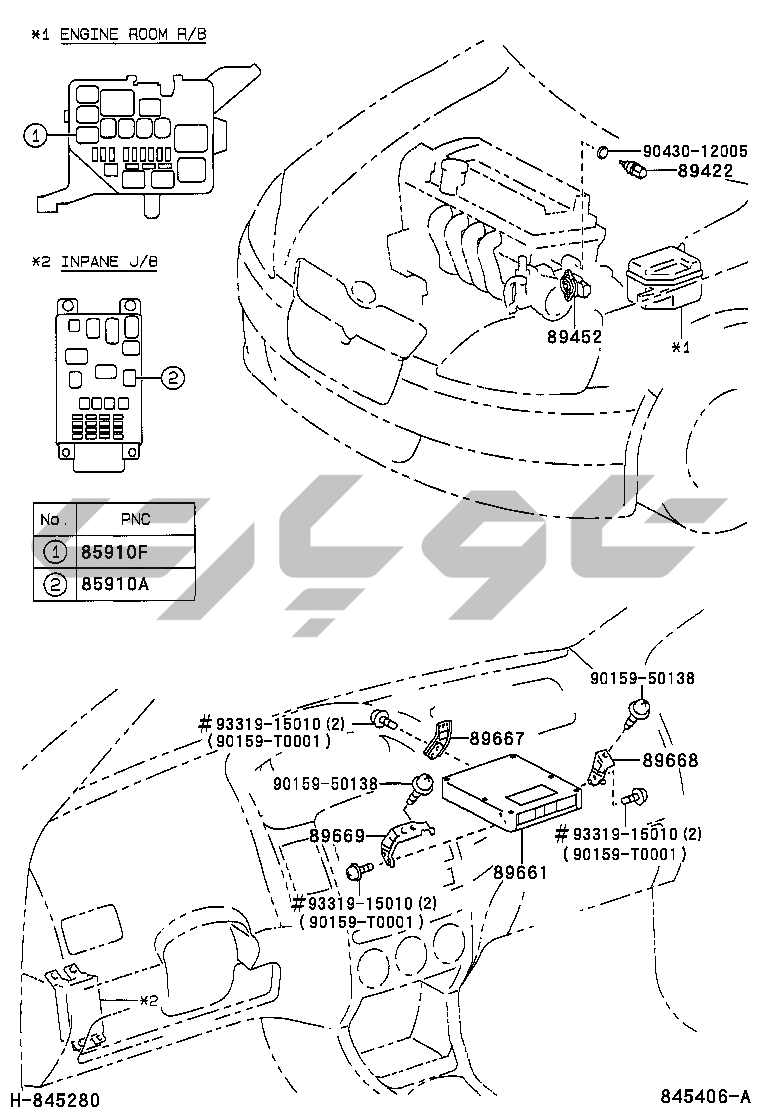 *1 ENGINE ROOM R/B

1

*2 INPANE J/B

2

| No. | PNC |
|---|---|
| 1 | 85910F |
| 2 | 85910A |

90430-12005
89422
89452
*1

90159-50138
#93319-15010 (2)
(90159-T0001)
89667
89668
90159-50138
89669
#93319-15010 (2)
(90159-T0001)
89661
#93319-15010 (2)
(90159-T0001)
*2

H-845280
845406-A