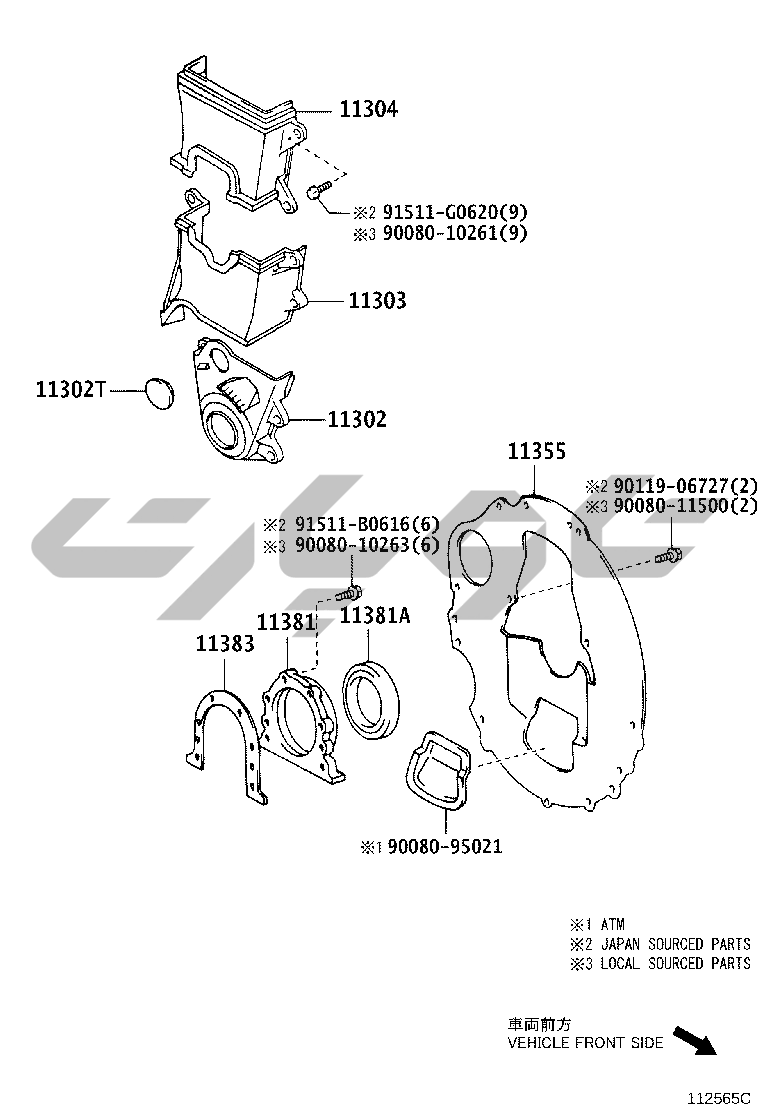 11304

※2 91511-G0620(9)
※3 90080-10261(9)

11303

11302T

11302

11355

※2 90119-06727(2)
※3 90080-11500(2)

※2 91511-B0616(6)
※3 90080-10263(6)

11381

11381A

11383

※1 90080-95021

※1 ATM
※2 JAPAN SOURCED PARTS
※3 LOCAL SOURCED PARTS

車両前方
VEHICLE FRONT SIDE

112565C