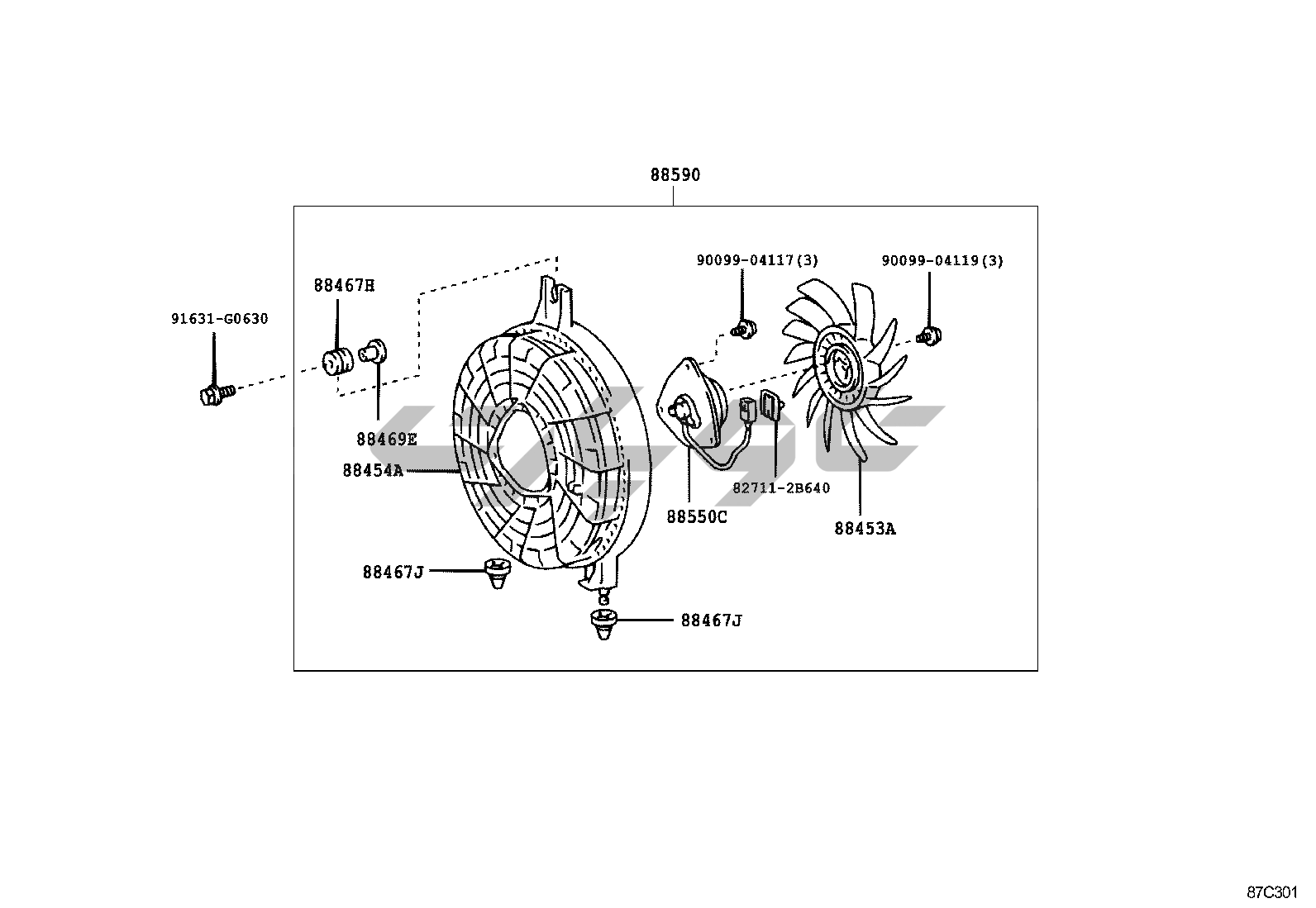 88590

90099-04117(3)

90099-04119(3)

88467H

91631-G0630

88469E

88454A

82711-2B640

88550C

88453A

88467J

88467J

87C301