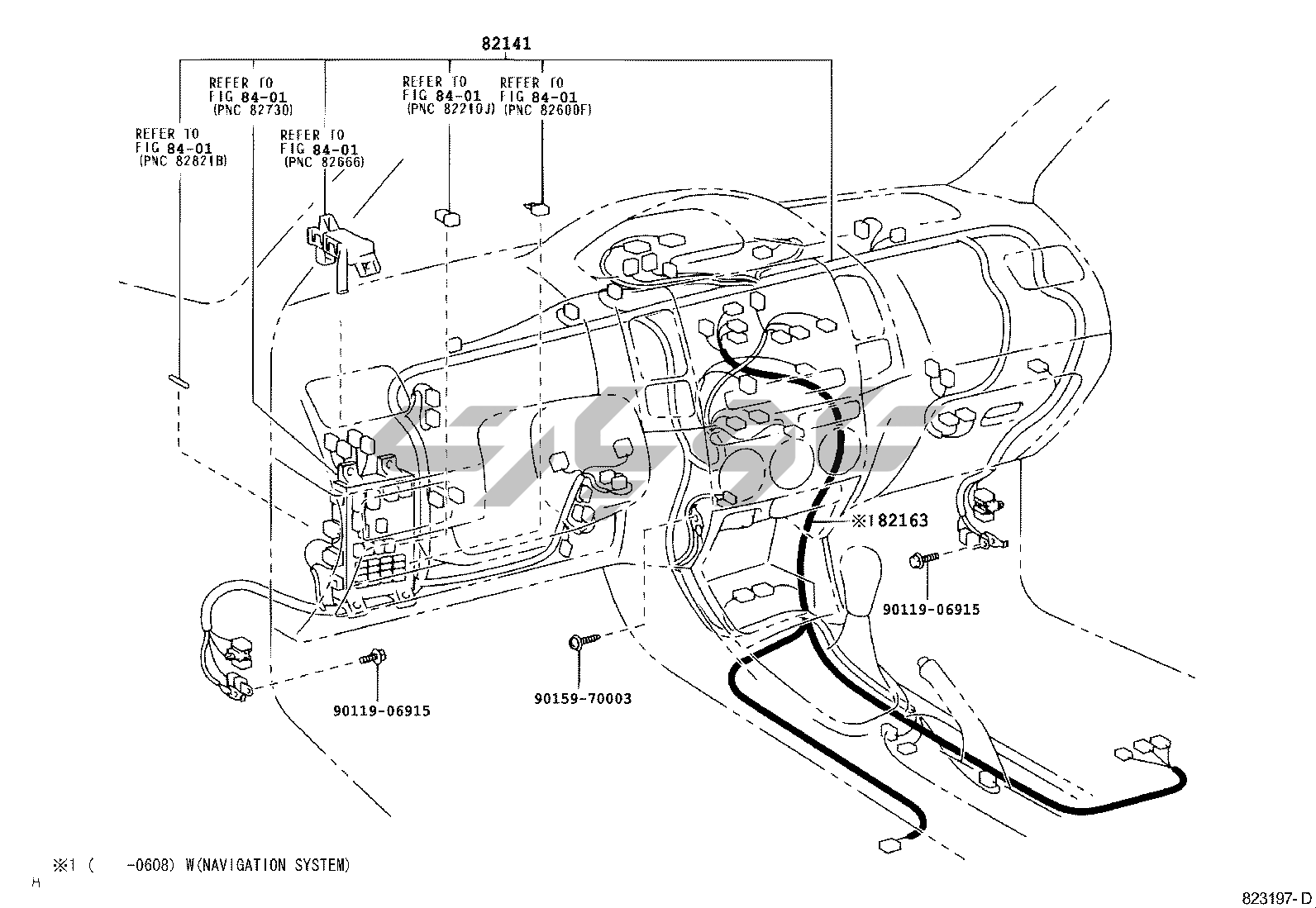 82141

REFER TO
FIG 84-01
(PNC 82730)

REFER TO
FIG 84-01
(PNC 82210J)

REFER TO
FIG 84-01
(PNC 82600F)

REFER TO
FIG 84-01
(PNC 82821B)

REFER TO
FIG 84-01
(PNC 82666)

※1 82163

90119-06915

90119-06915

90159-70003

※1 (   -0608) W(NAVIGATION SYSTEM)

H

823197-D