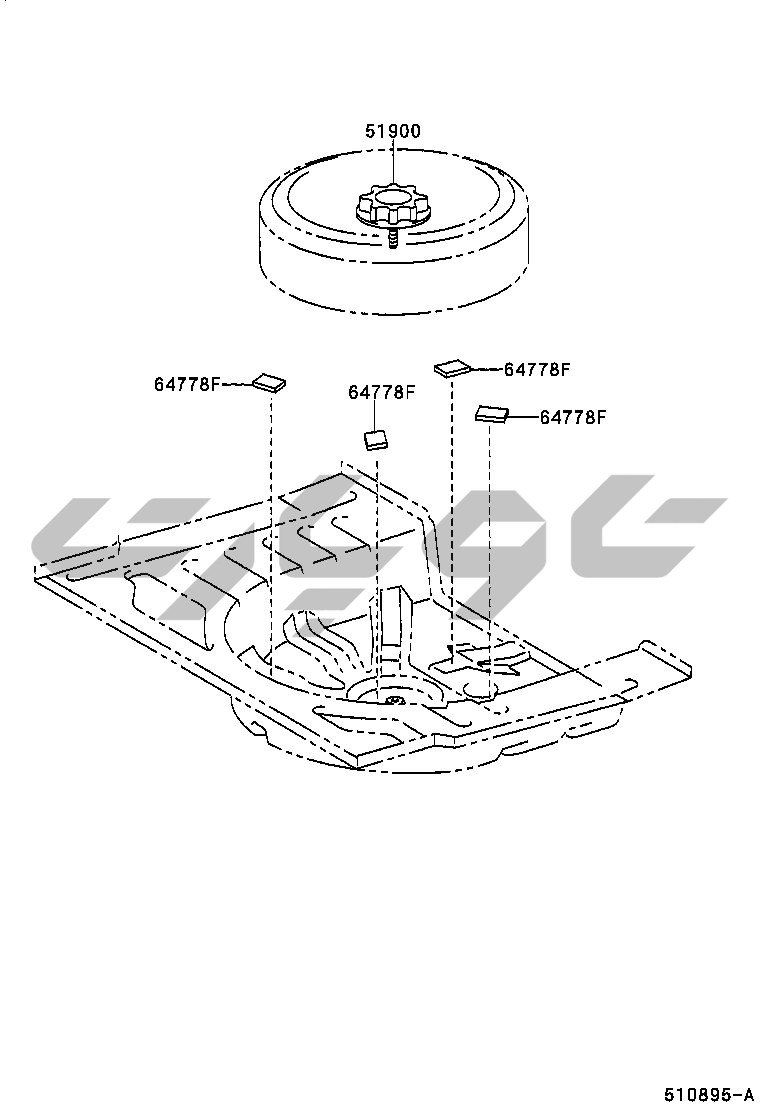 51900

64778F

64778F

64778F

64778F

510895-A