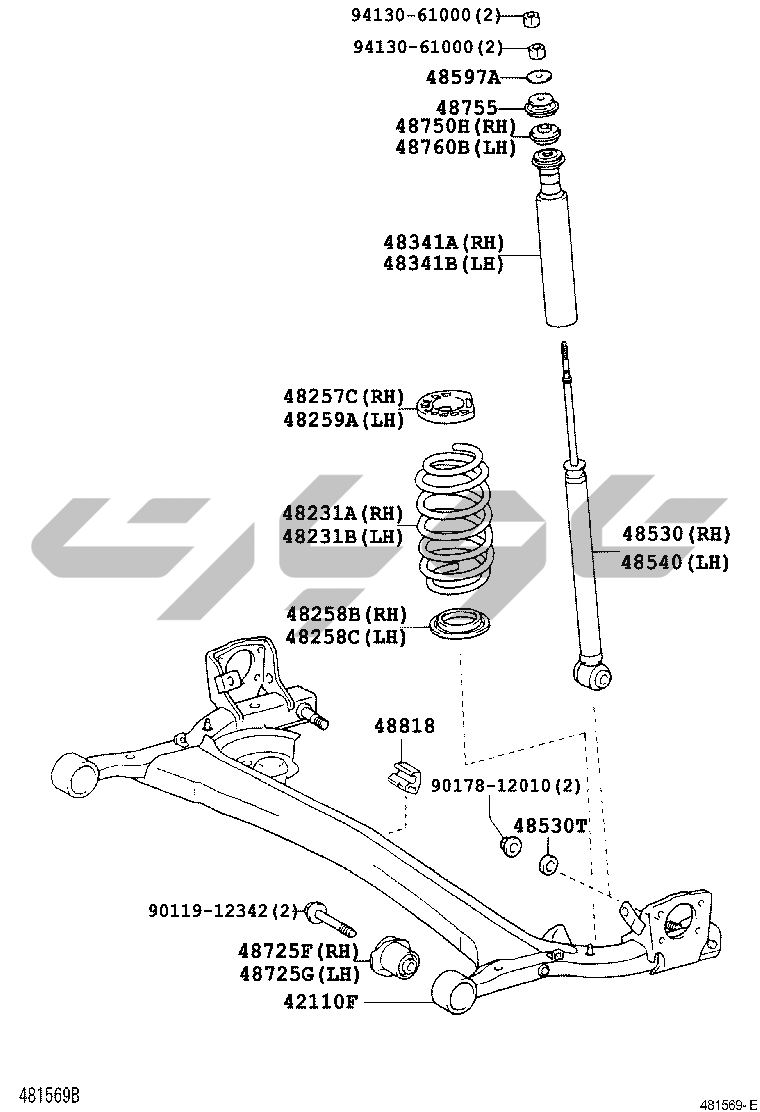 94130-61000(2)
94130-61000(2)
48597A
48755
48750H(RH)
48760B(LH)
48341A(RH)
48341B(LH)
48257C(RH)
48259A(LH)
48231A(RH)
48231B(LH)
48530(RH)
48540(LH)
48258B(RH)
48258C(LH)
48818
90178-12010(2)
48530T
90119-12342(2)
48725F(RH)
48725G(LH)
42110F
481569B
481569-E