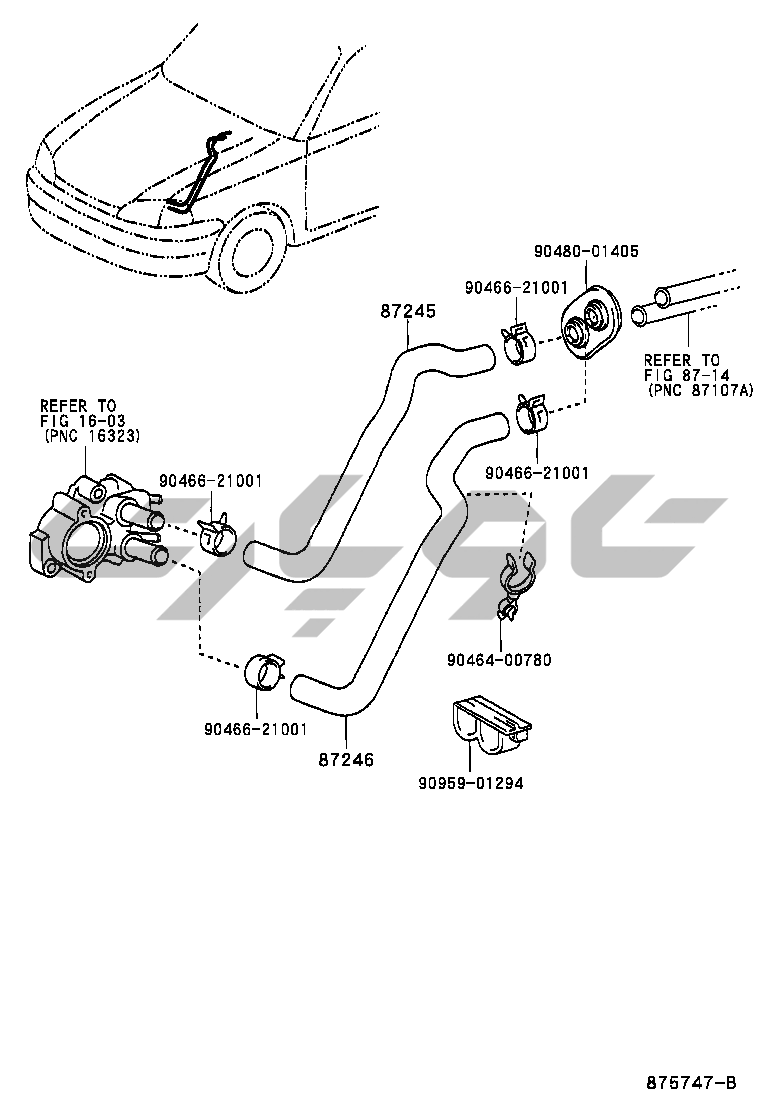 90480-01405
90466-21001
87245
REFER TO FIG 87-14 (PNC 87107A)
REFER TO FIG 16-03 (PNC 16323)
90466-21001
90466-21001
90464-00780
90466-21001
87246
90959-01294
875747-B