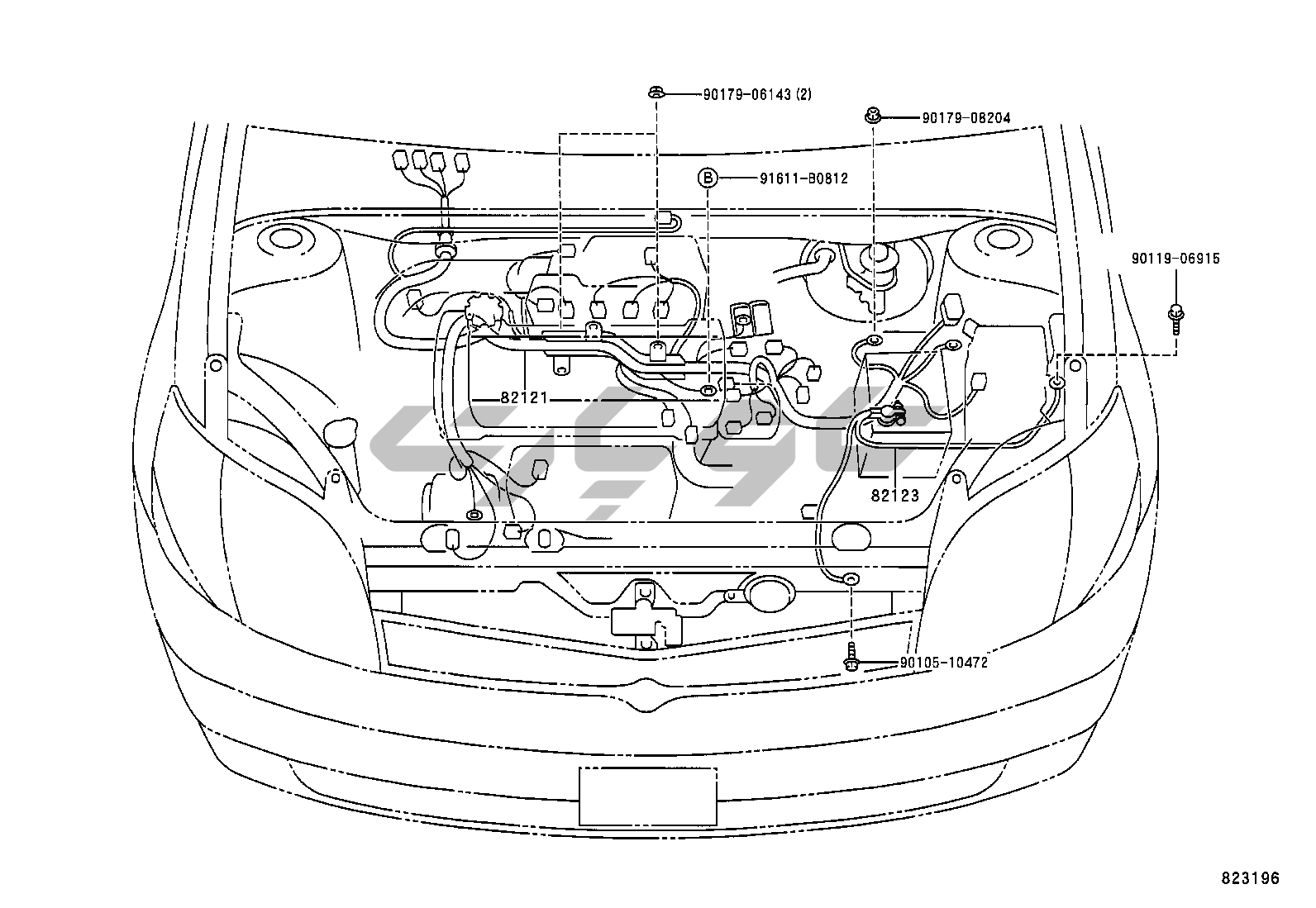 90179-06143 (2)
90179-08204
B
91611-B0812
90119-06915
82121
82123
90105-10472
823196