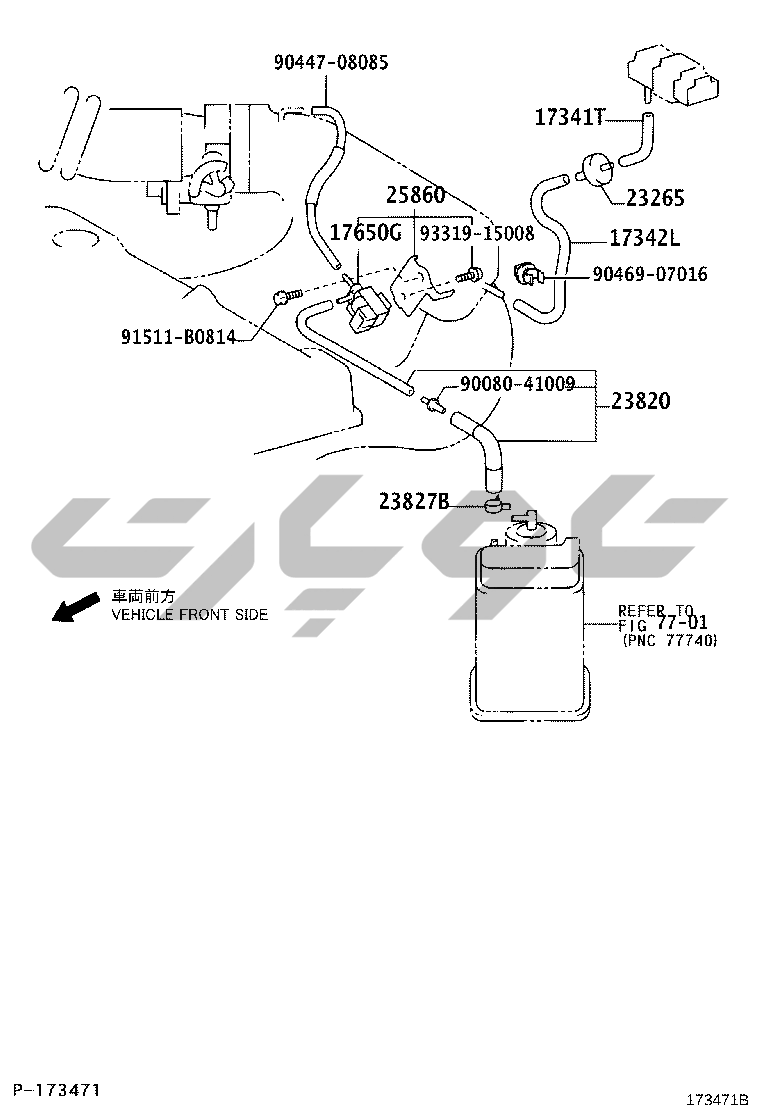 90447-08085

17341T

23265

25860

17650G

93319-15008

17342L

90469-07016

91511-B0814

90080-41009

23820

23827B

車両前方
VEHICLE FRONT SIDE

REFER TO
FIG 77-01
(PNC 77740)

P-173471

173471B