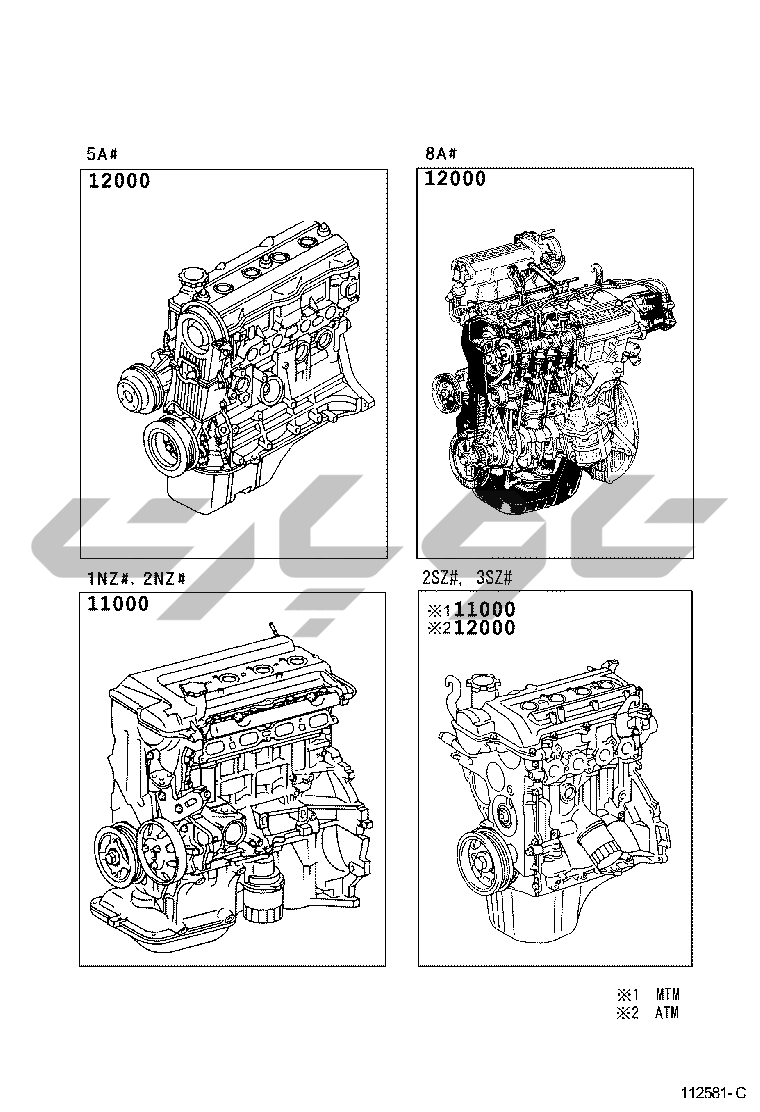 5A#

12000

8A#

12000

1NZ#, 2NZ#

11000

2SZ#, 3SZ#

※1 11000
※2 12000

※1 MTM
※2 ATM

112581-C