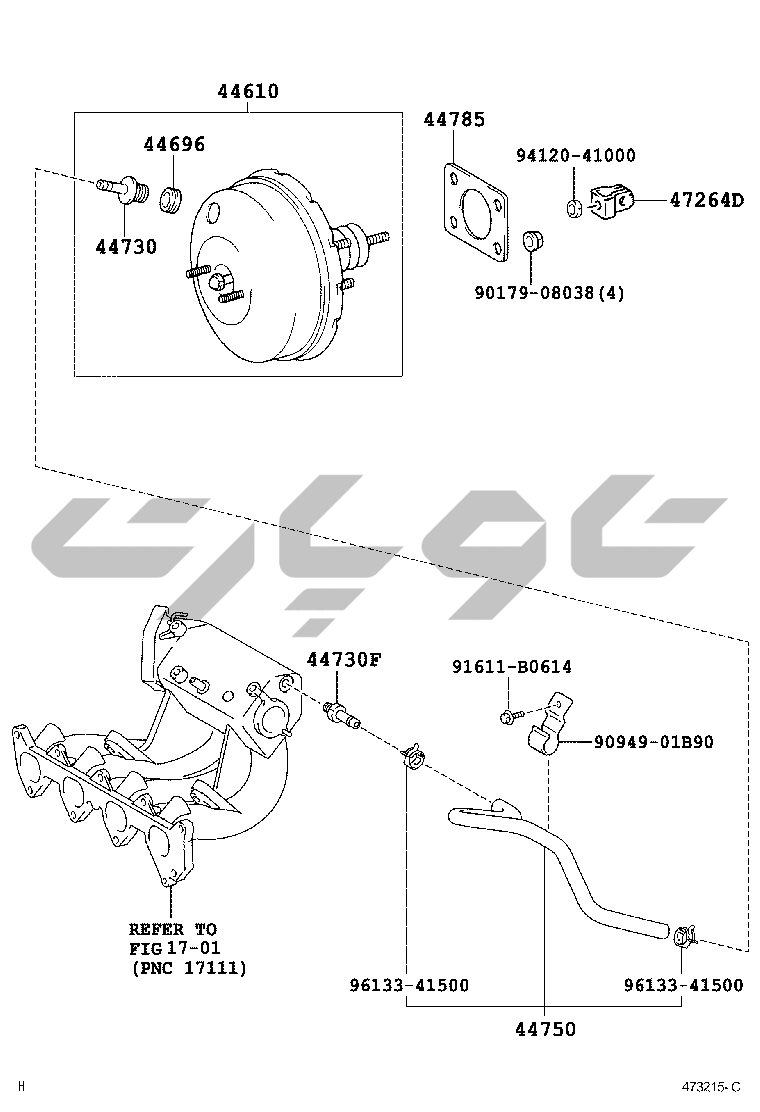 44610

44696

44730

44785

94120-41000

47264D

90179-08038(4)

44730F

91611-B0614

90949-01B90

REFER TO
FIG 17-01
(PNC 17111)

96133-41500

96133-41500

44750

H

473215-C