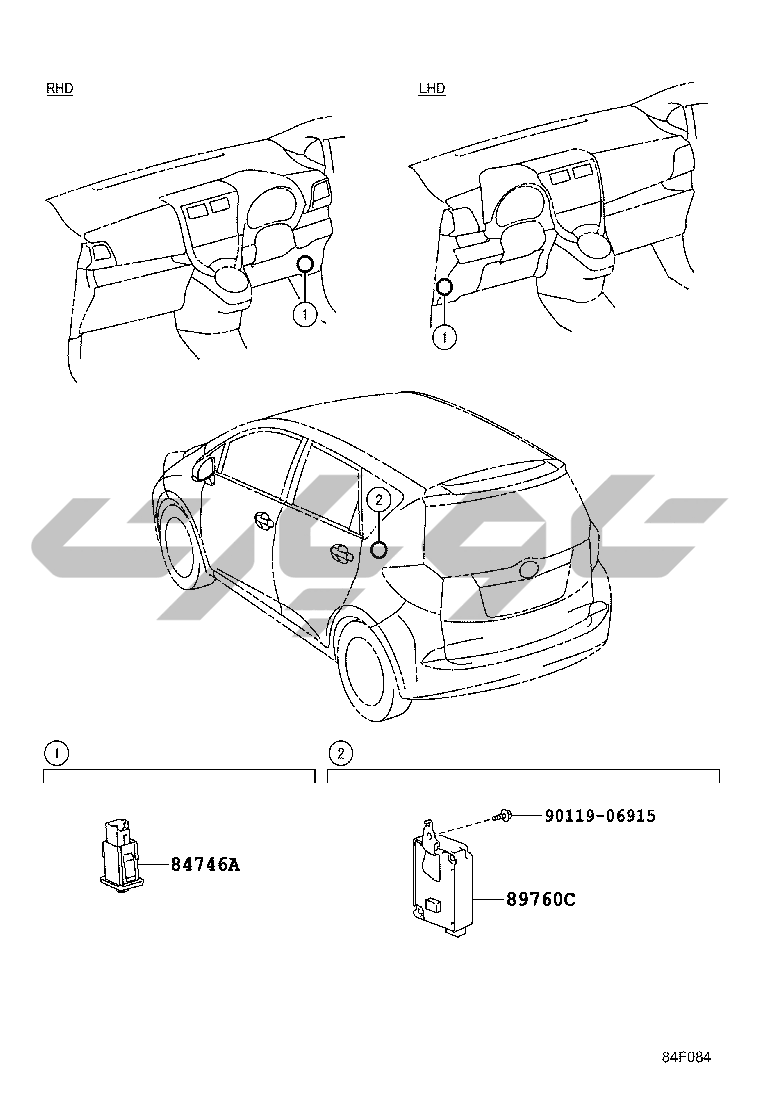 RHD

LHD

1

1

2

1

2

84746A

90119-06915

89760C

84F084